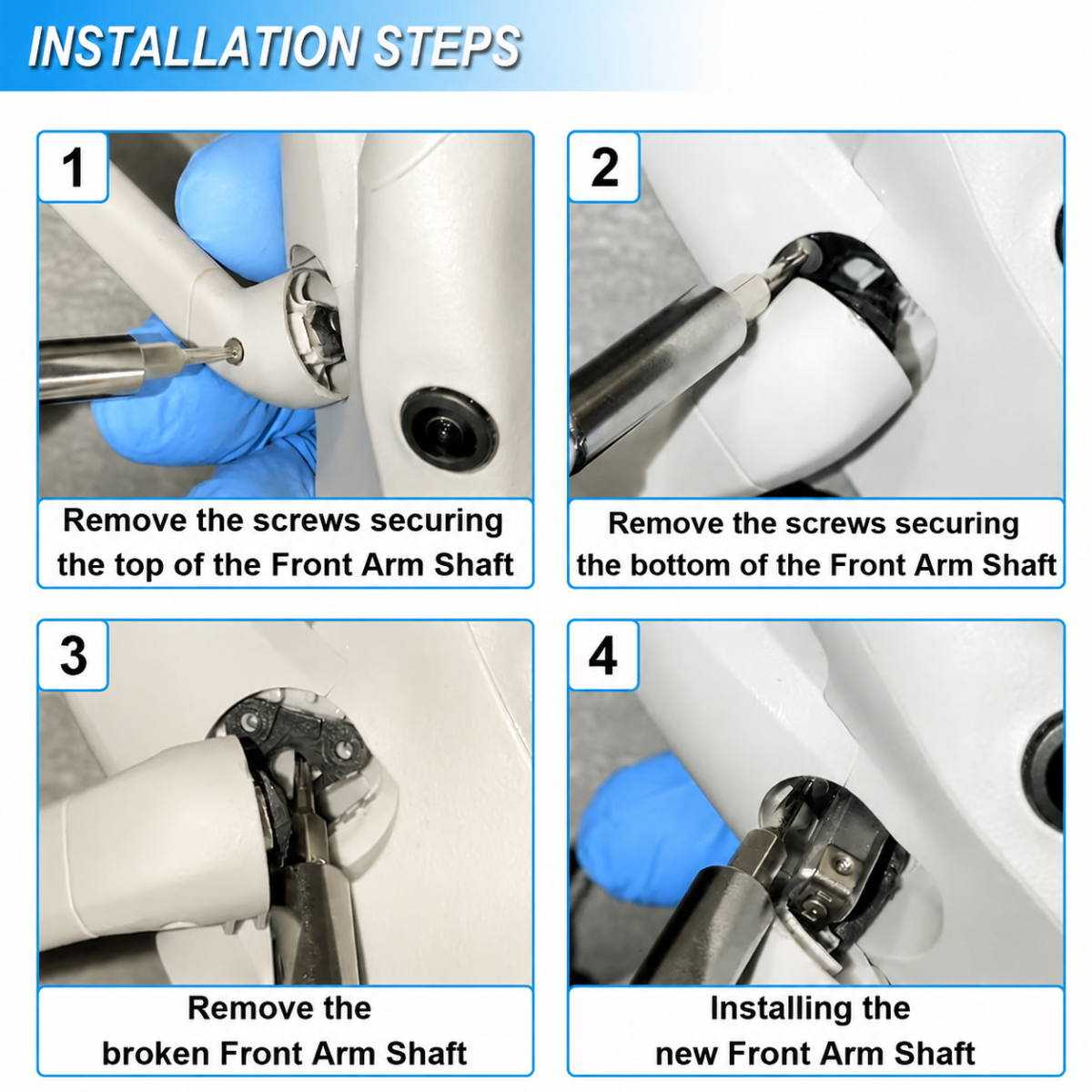 INSTALLATION STEPS

1

Remove the screws securing the top of the Front Arm Shaft

2

Remove the screws securing the bottom of the Front Arm Shaft

3

Remove the broken Front Arm Shaft

4

Installing the new Front Arm Shaft