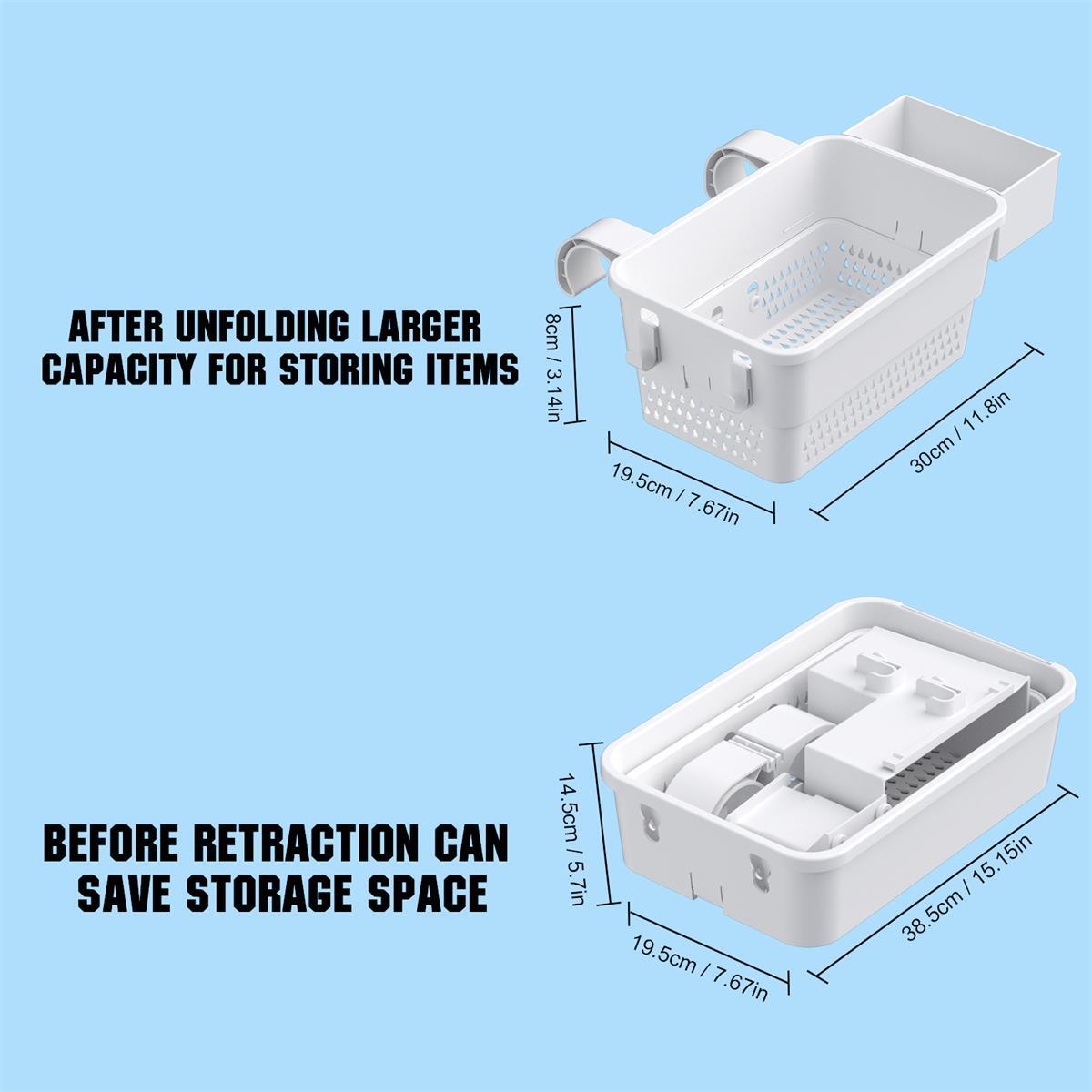 AFTER UNFOLDING LARGER CAPACITY FOR STORING ITEMS

8cm / 3.14in

19.5cm / 7.67in

30cm / 11.8in

BEFORE RETRACTION CAN SAVE STORAGE SPACE

14.5cm / 5.7in

19.5cm / 7.67in

38.5cm / 15.15in