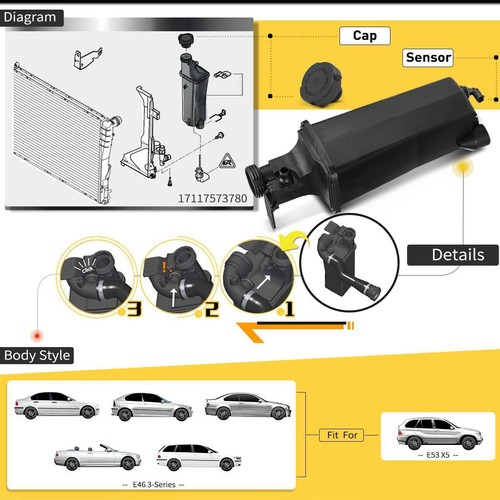 Diagram

17117573780

Cap

Sensor

Details

Click

3

2

1

Body Style

-- E46 3-Series --

Fit For

-- E53 X5 --