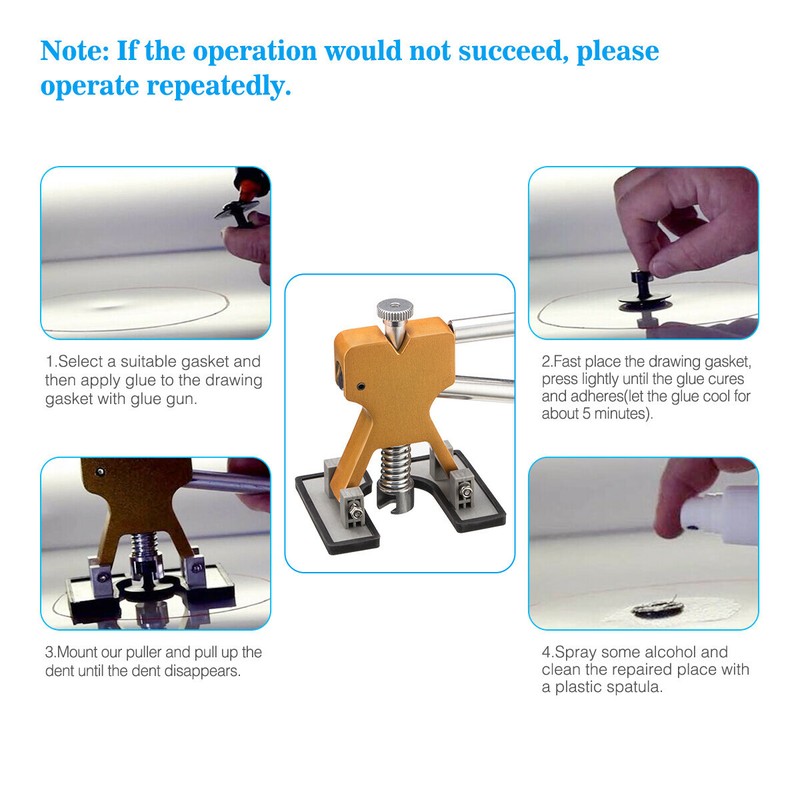 Note: If the operation would not succeed, please operate repeatedly.

1.Select a suitable gasket and then apply glue to the drawing gasket with glue gun.

2.Fast place the drawing gasket, press lightly until the glue cures and adheres(let the glue cool for about 5 minutes).

3.Mount our puller and pull up the dent until the dent disappears.

4.Spray some alcohol and clean the repaired place with a plastic spatula.