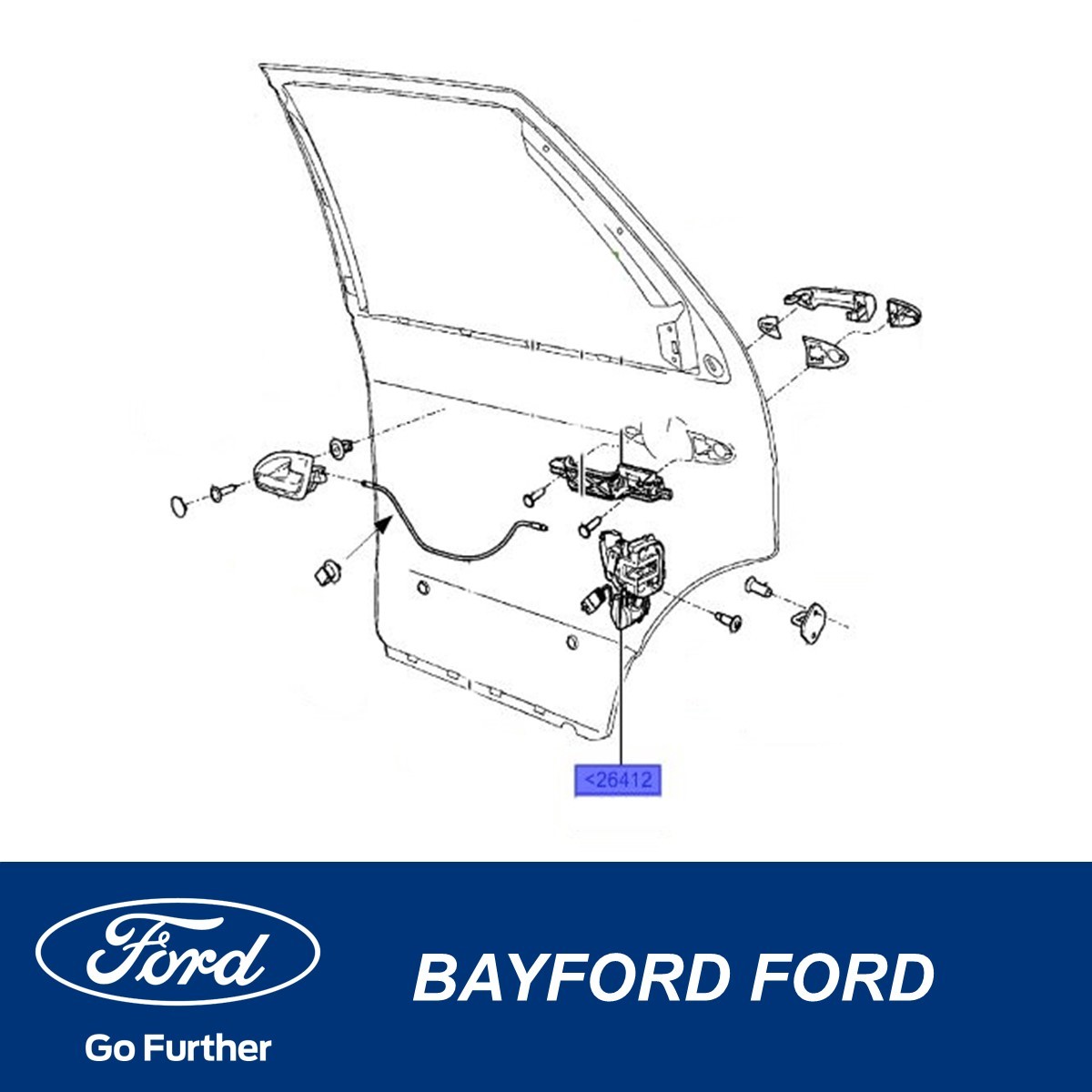 <26412

Ford

Go Further

BAYFORD FORD