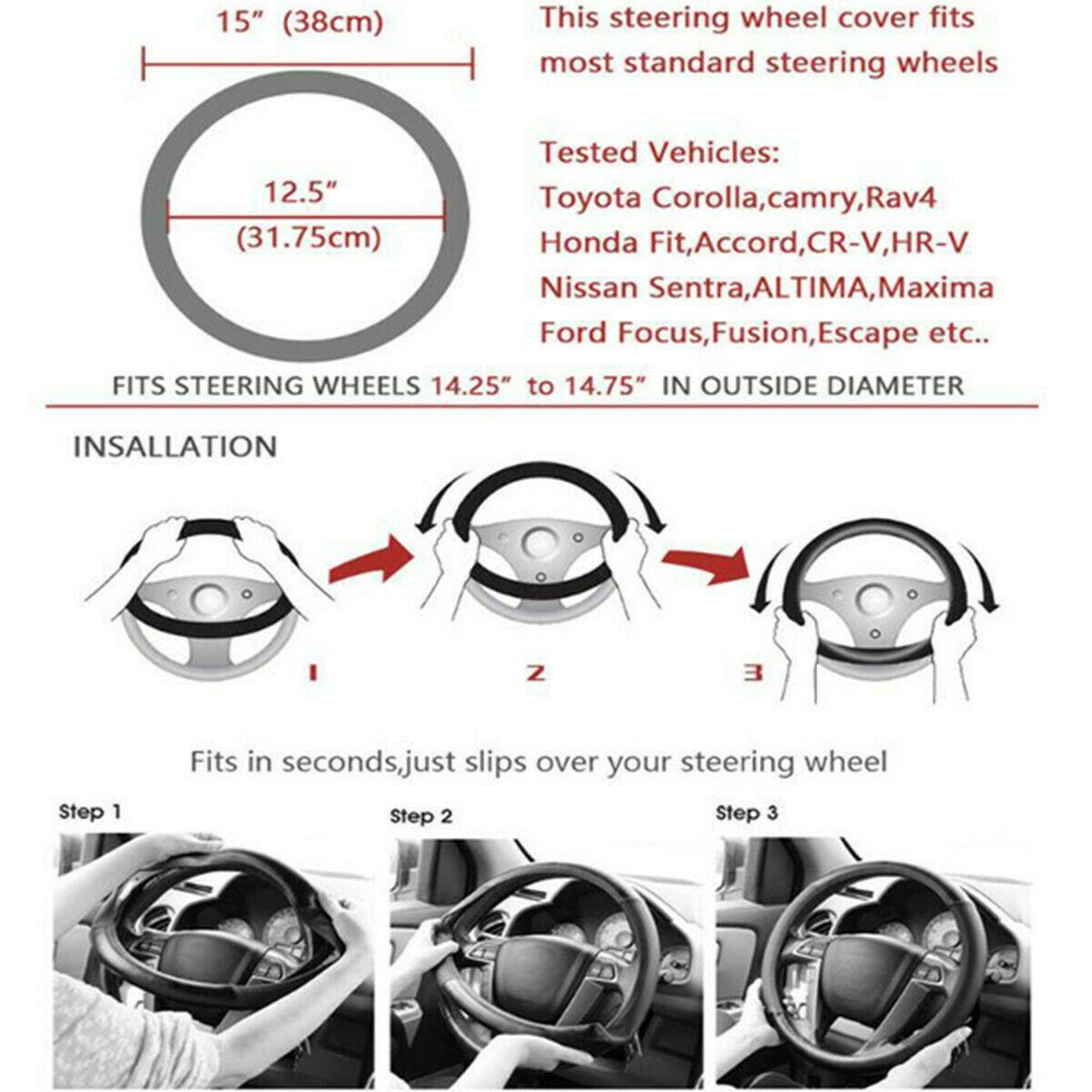 15” (38cm)

12.5” (31.75cm)

This steering wheel cover fits most standard steering wheels

Tested Vehicles:
Toyota Corolla,camry,Rav4
Honda Fit,Accord,CR-V,HR-V
Nissan Sentra,ALTIMA,Maxima
Ford Focus,Fusion,Escape etc..

FITS STEERING WHEELS 14.25” to 14.75” IN OUTSIDE DIAMETER

INSALLATION

1

2

3

Fits in seconds,just slips over your steering wheel

Step 1

Step 2

Step 3