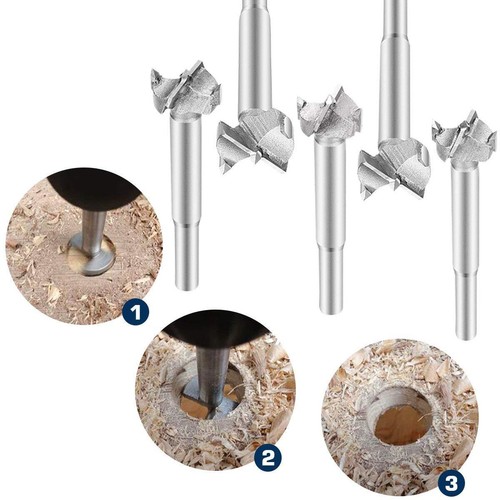 1
2
3