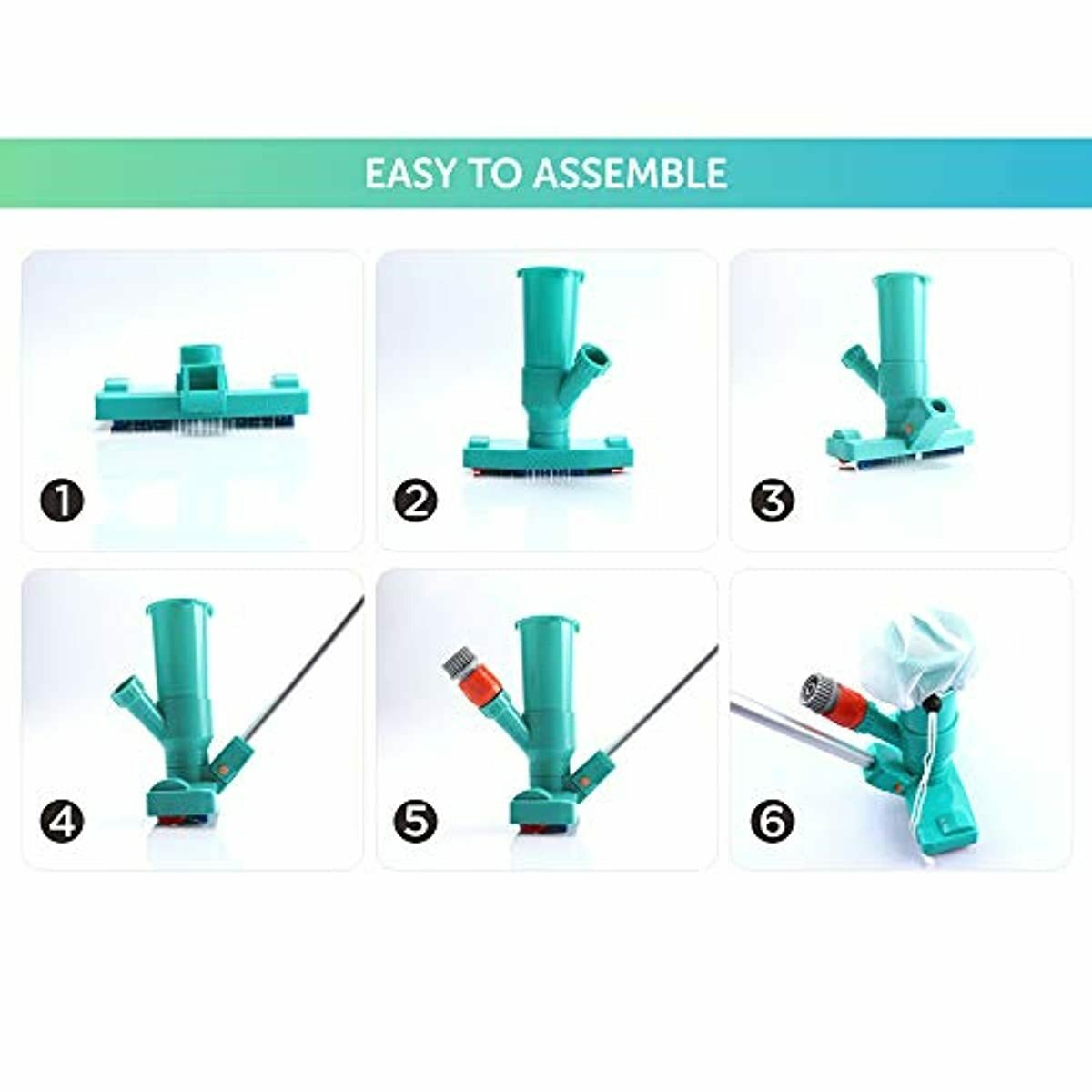 EASY TO ASSEMBLE

1

2

3

4

5

6