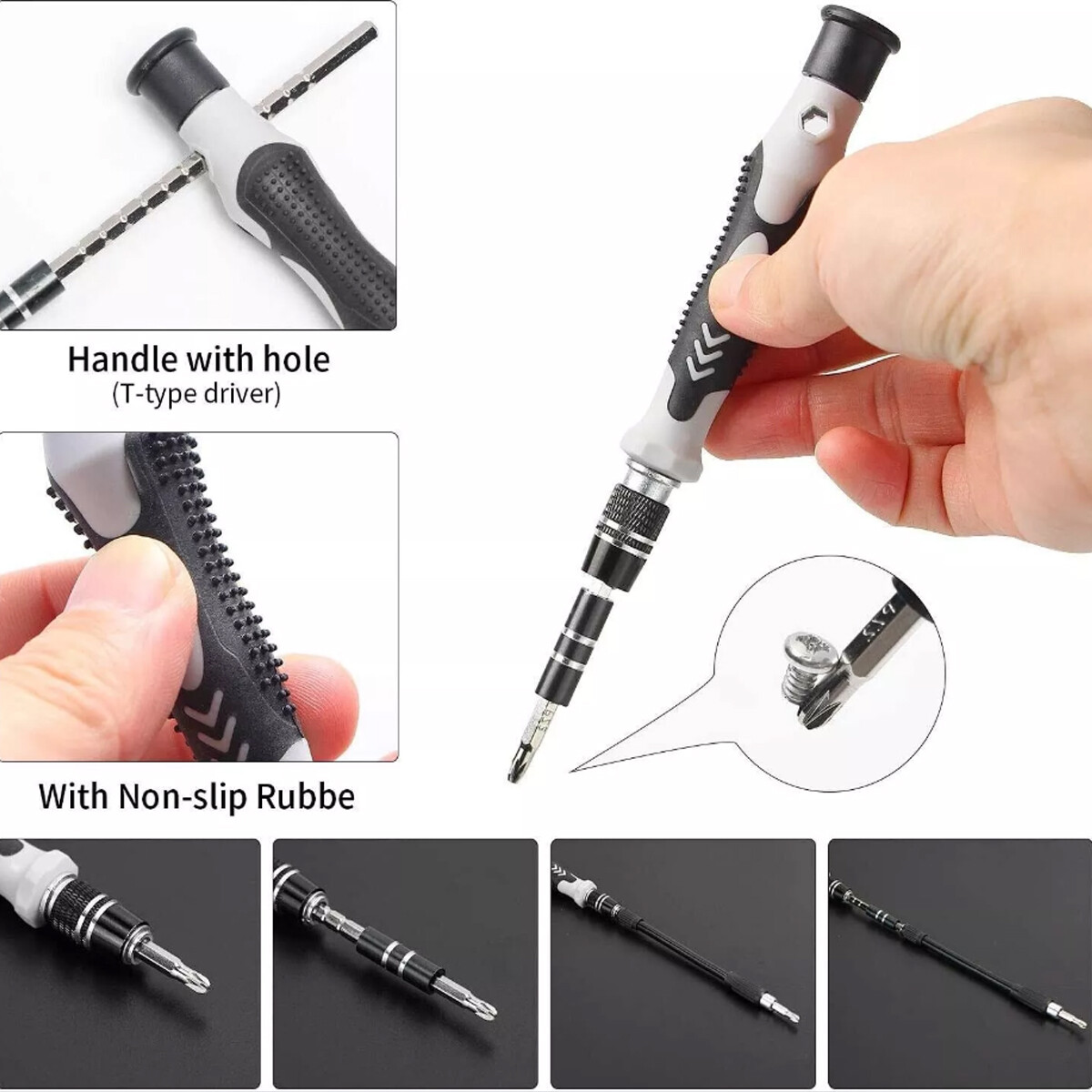 Handle with hole
(T-type driver)

With Non-slip Rubbe