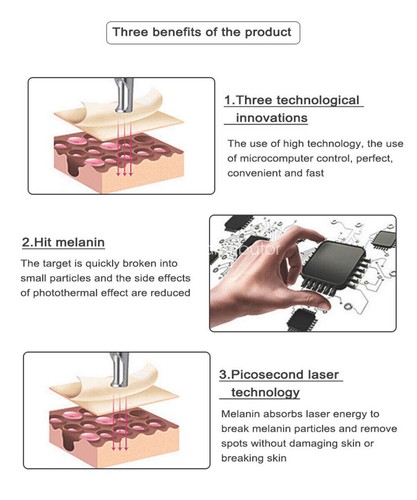 Three benefits of the product

1.Three technological innovations

The use of high technology, the use of microcomputer control, perfect, convenient and fast

2.Hit melanin

The target is quickly broken into small particles and the side effects of photothermal effect are reduced

3.Picosecond laser technology

Melanin absorbs laser energy to break melanin particles and remove spots without damaging skin or breaking skin