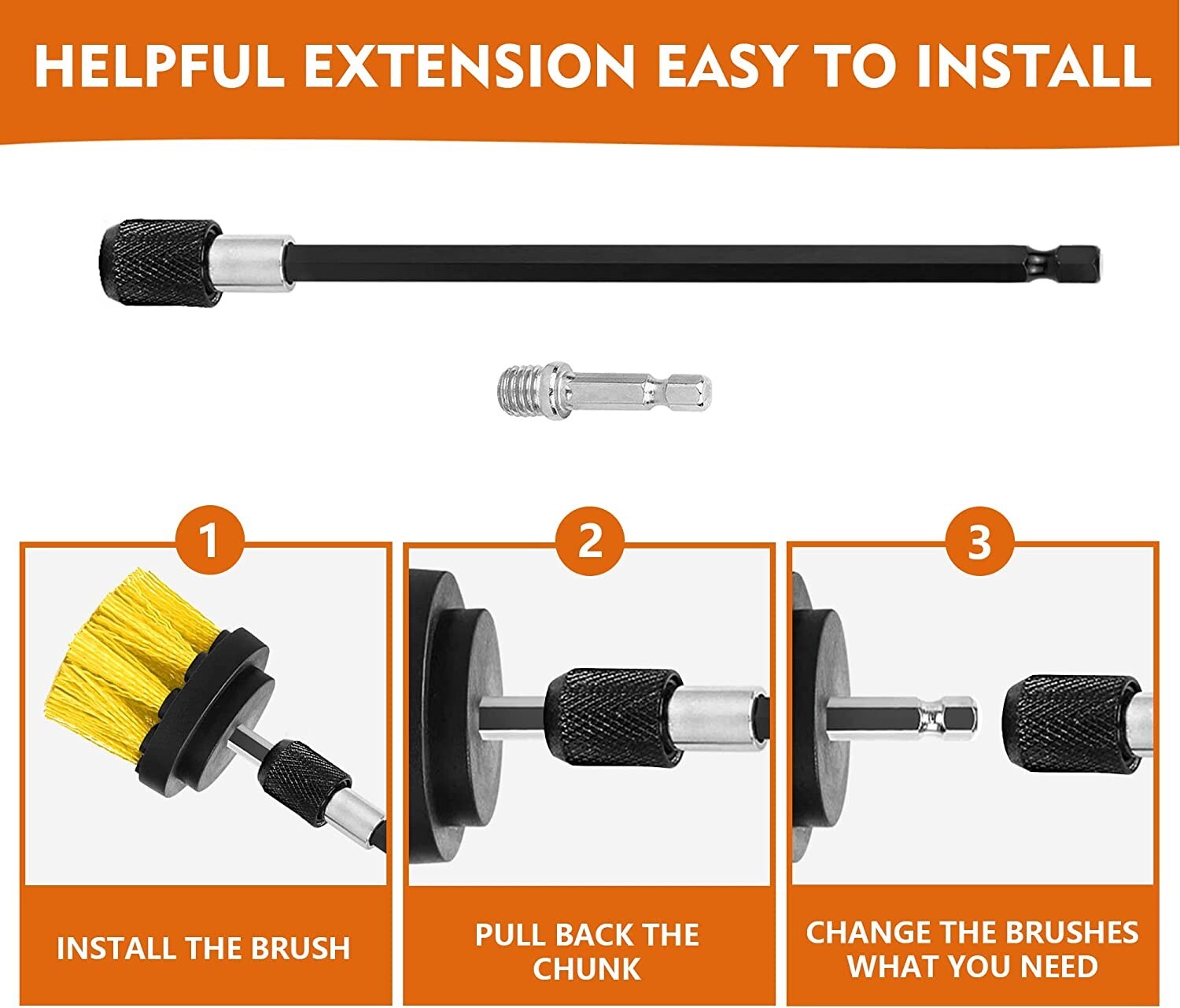 HELPFUL EXTENSION EASY TO INSTALL

1

INSTALL THE BRUSH

2

PULL BACK THE CHUNK

3

CHANGE THE BRUSHES WHAT YOU NEED