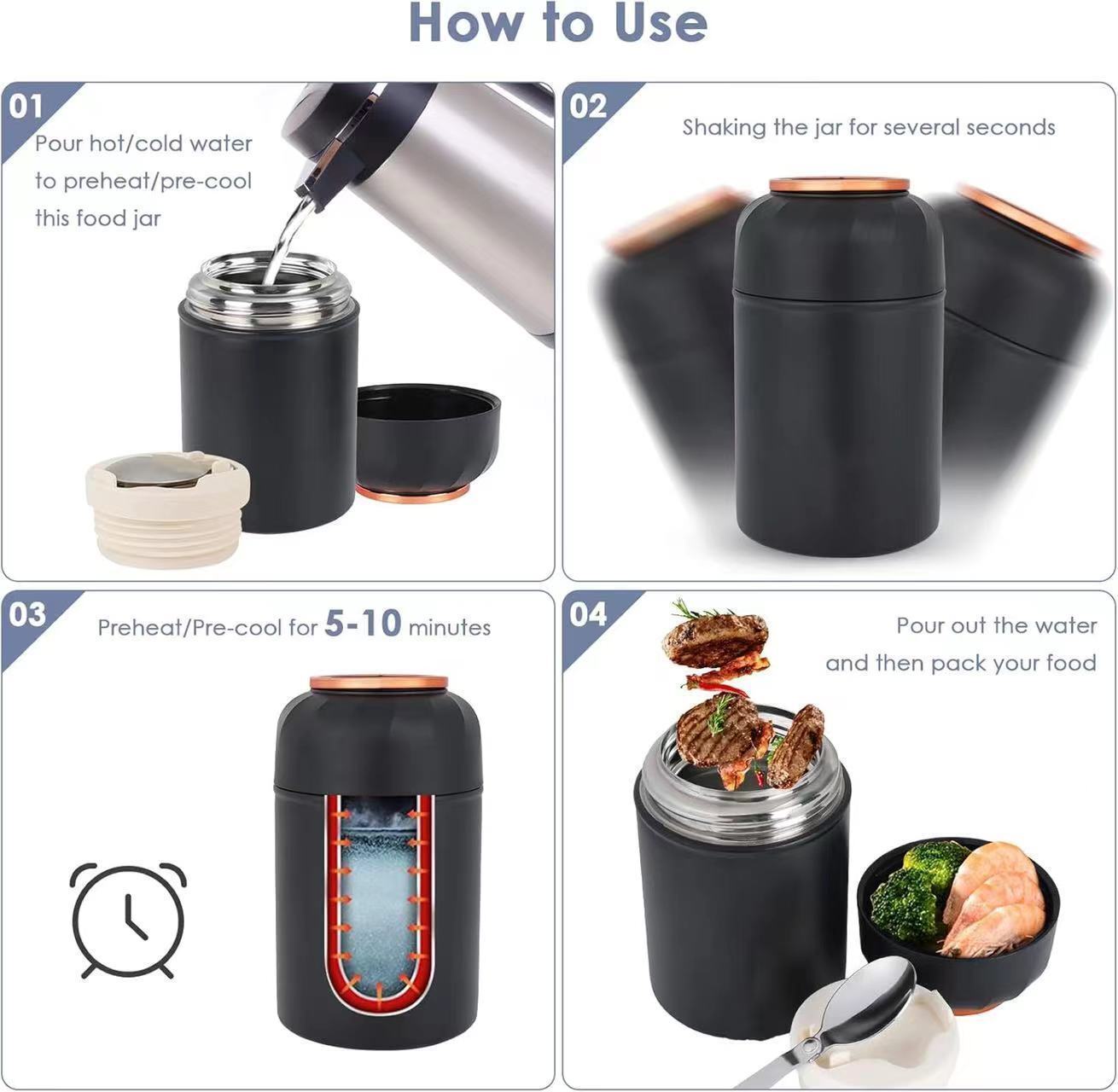 How to Use

01
Pour hot/cold water to preheat/pre-cool this food jar

02
Shaking the jar for several seconds

03
Preheat/Pre-cool for 5-10 minutes

04
Pour out the water and then pack your food