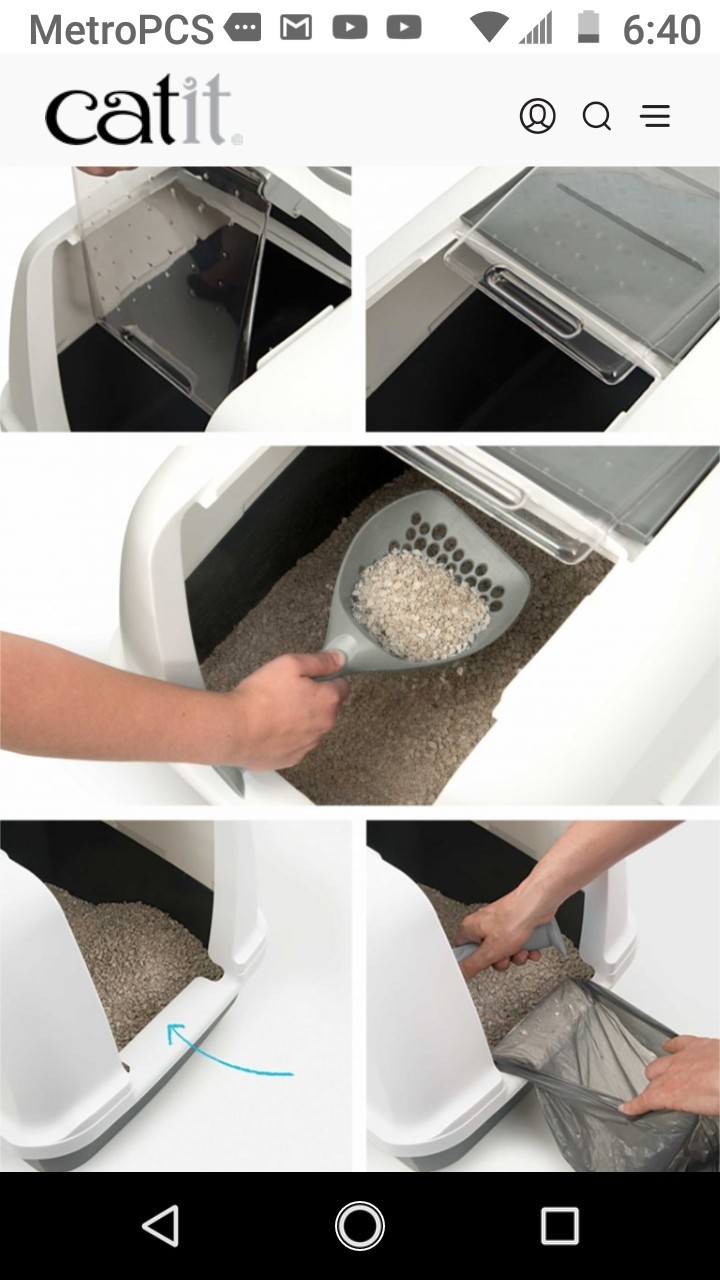 MetroPCS 6:40

catit