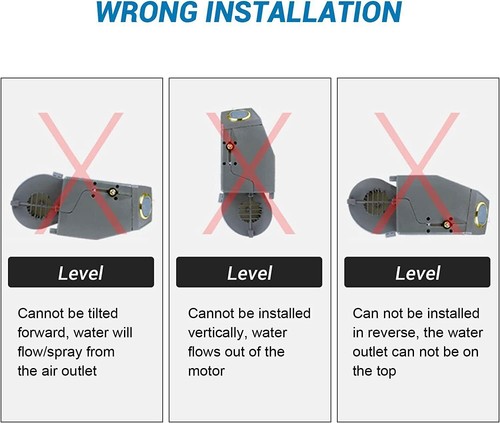 WRONG INSTALLATION

Level

Cannot be tilted forward, water will flow/spray from the air outlet

Level

Cannot be installed vertically, water flows out of the motor

Level

Can not be installed in reverse, the water outlet can not be on the top