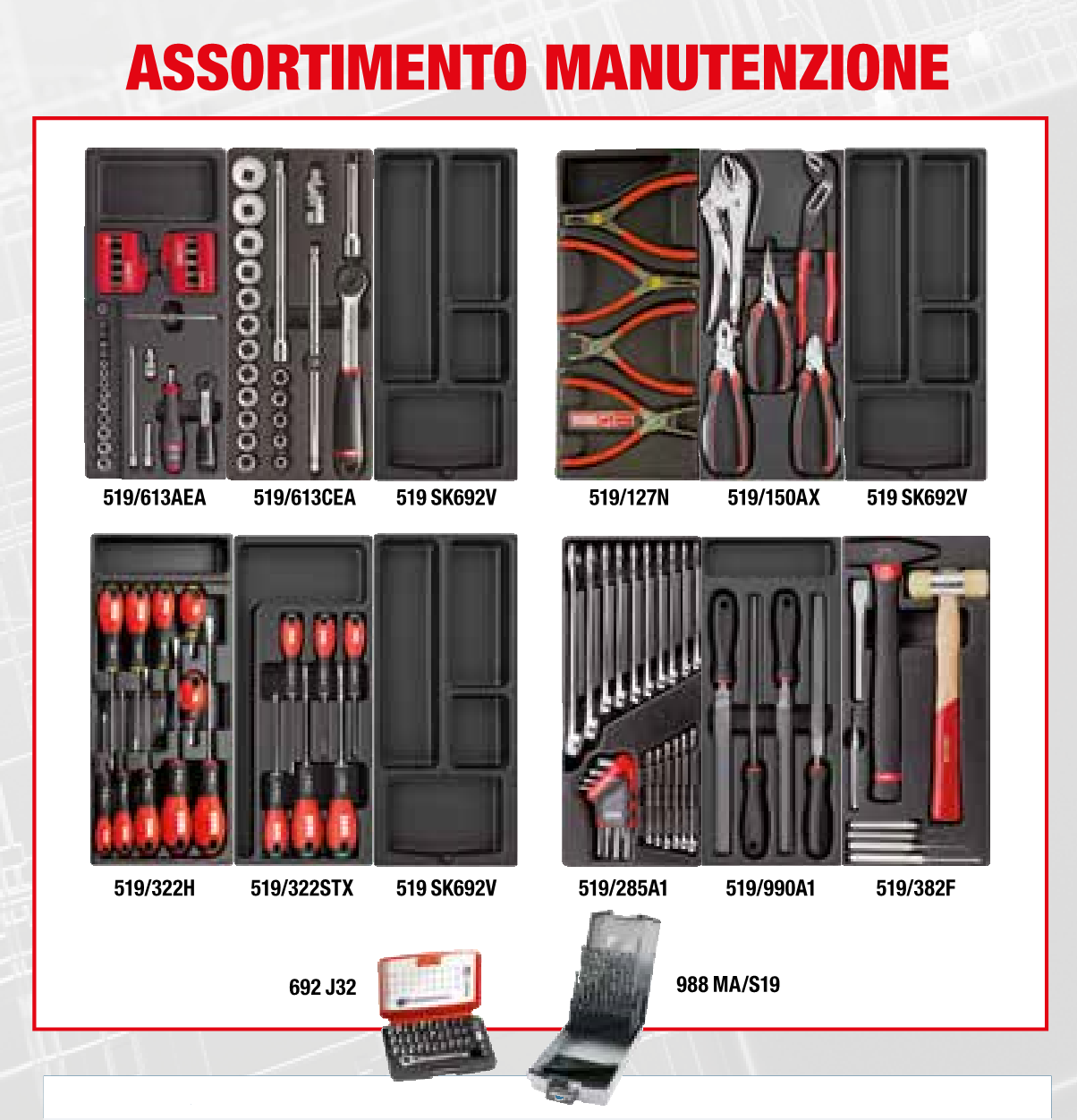 ASSORTIMENTO MANUTENZIONE

519/613AEA 519/613CEA 519 SK692V

519/127N 519/150AX 519 SK692V

519/322H 519/322STX 519 SK692V

519/285A1 519/990A1 519/382F

692 J32

988 MA/S19