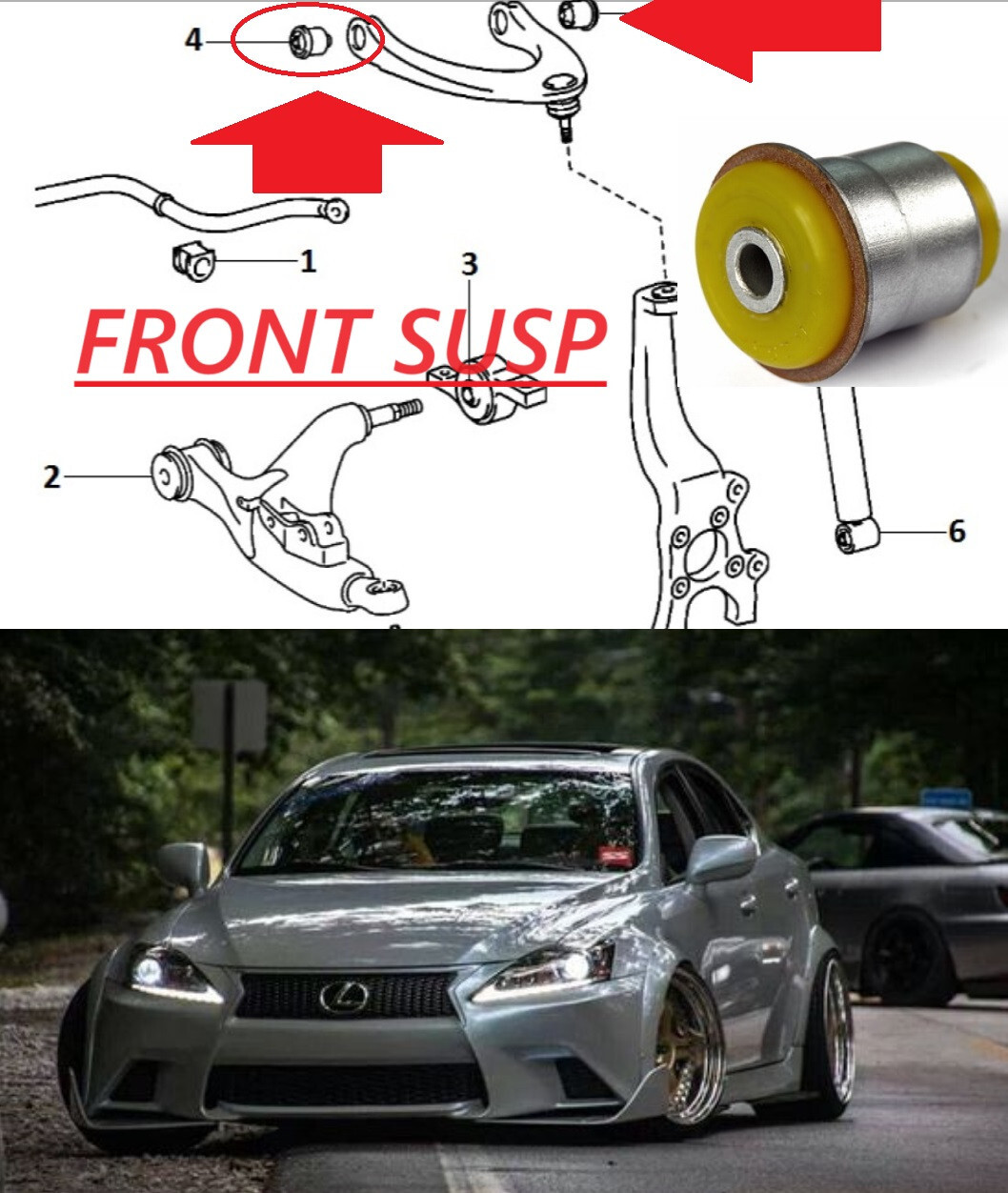 4

1

3

FRONT SUSP

2

6