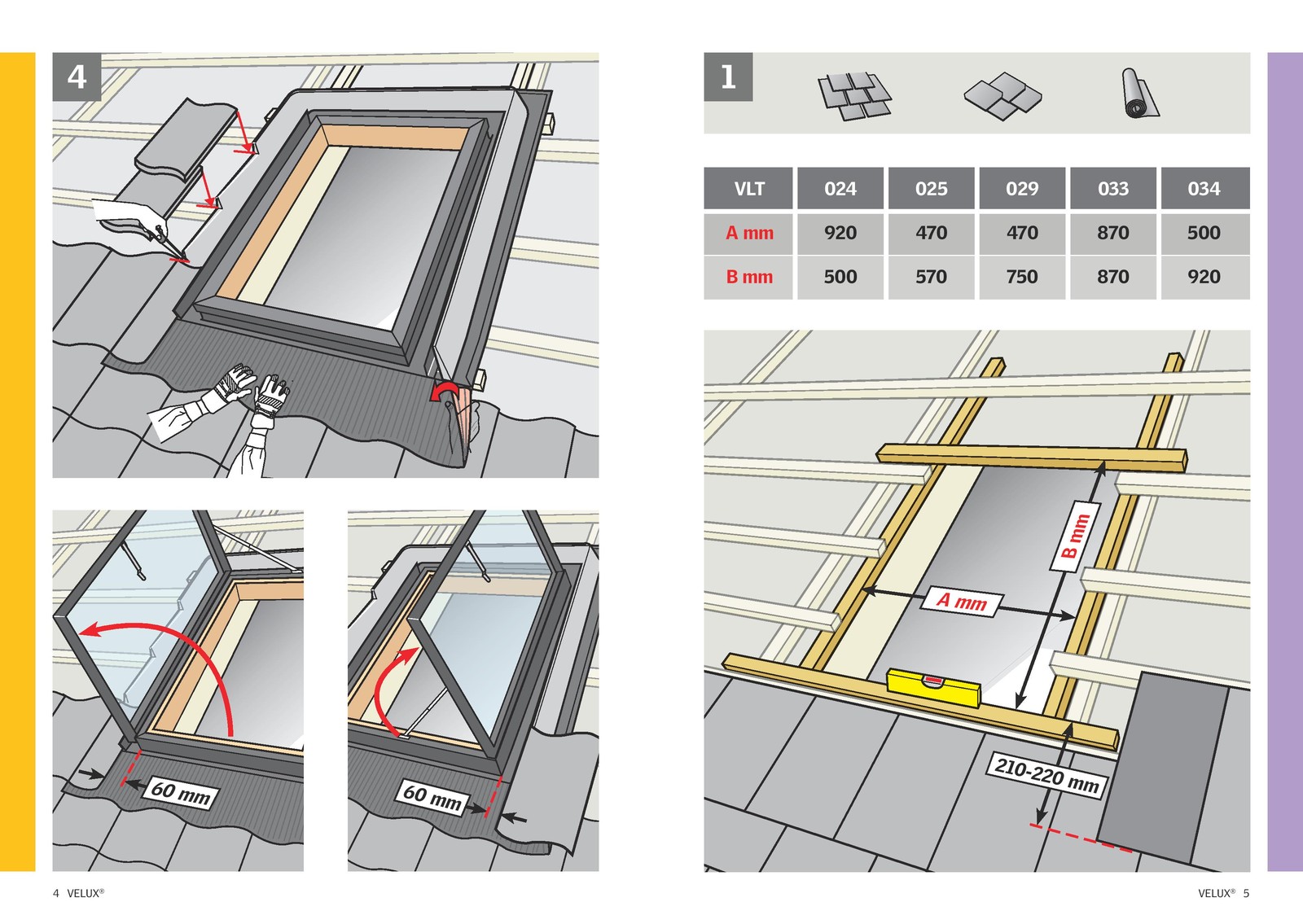 4

60 mm

60 mm

4 VELUX®

1

| VLT | 024 | 025 | 029 | 033 | 034 |
|---|---|---|---|---|---|
| A mm | 920 | 470 | 470 | 870 | 500 |
| B mm | 500 | 570 | 750 | 870 | 920 |

B mm

A mm

210-220 mm

VELUX® 5