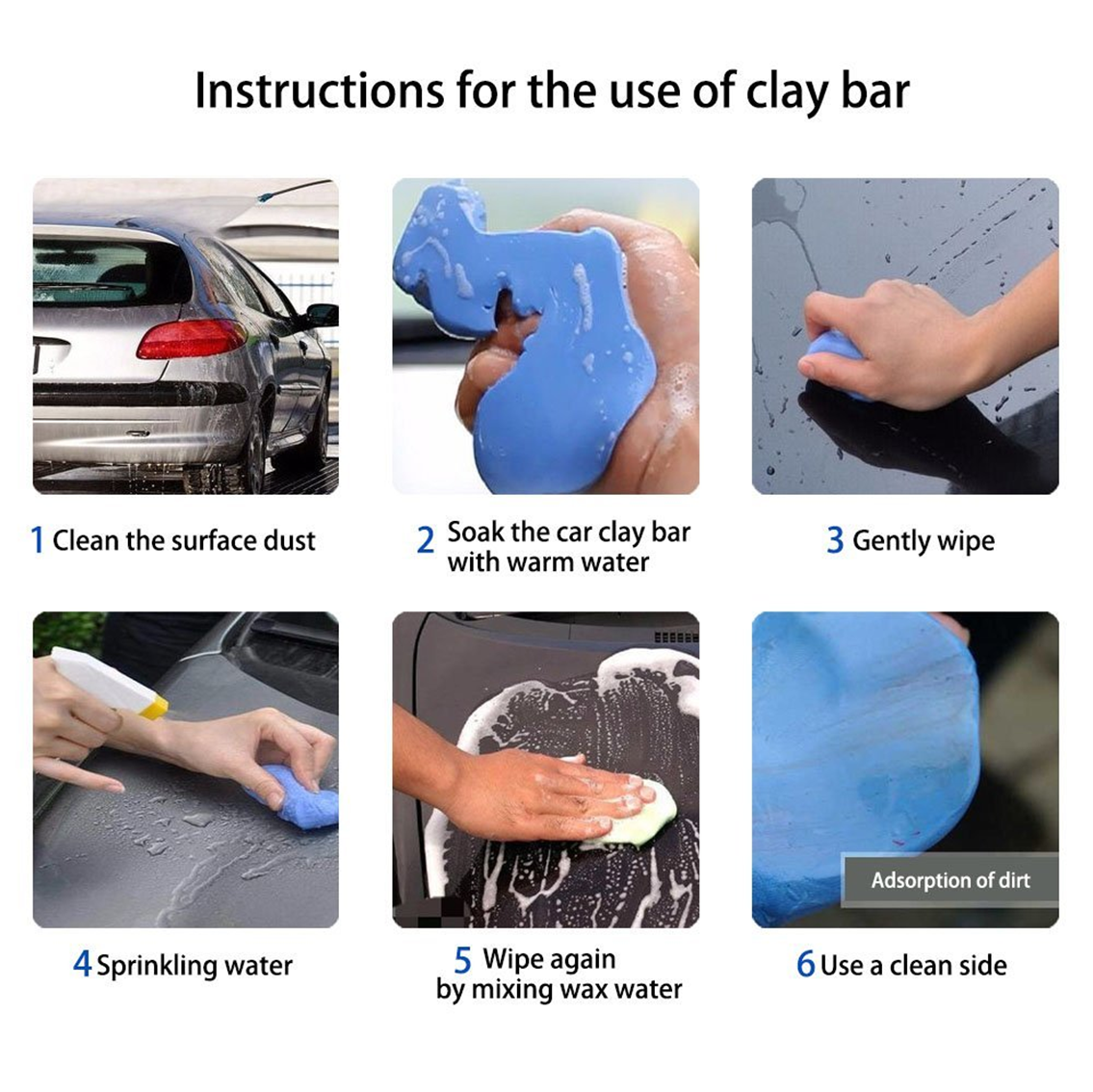 Instructions for the use of clay bar

1 Clean the surface dust

2 Soak the car clay bar with warm water

3 Gently wipe

4 Sprinkling water

5 Wipe again by mixing wax water

Adsorption of dirt

6 Use a clean side