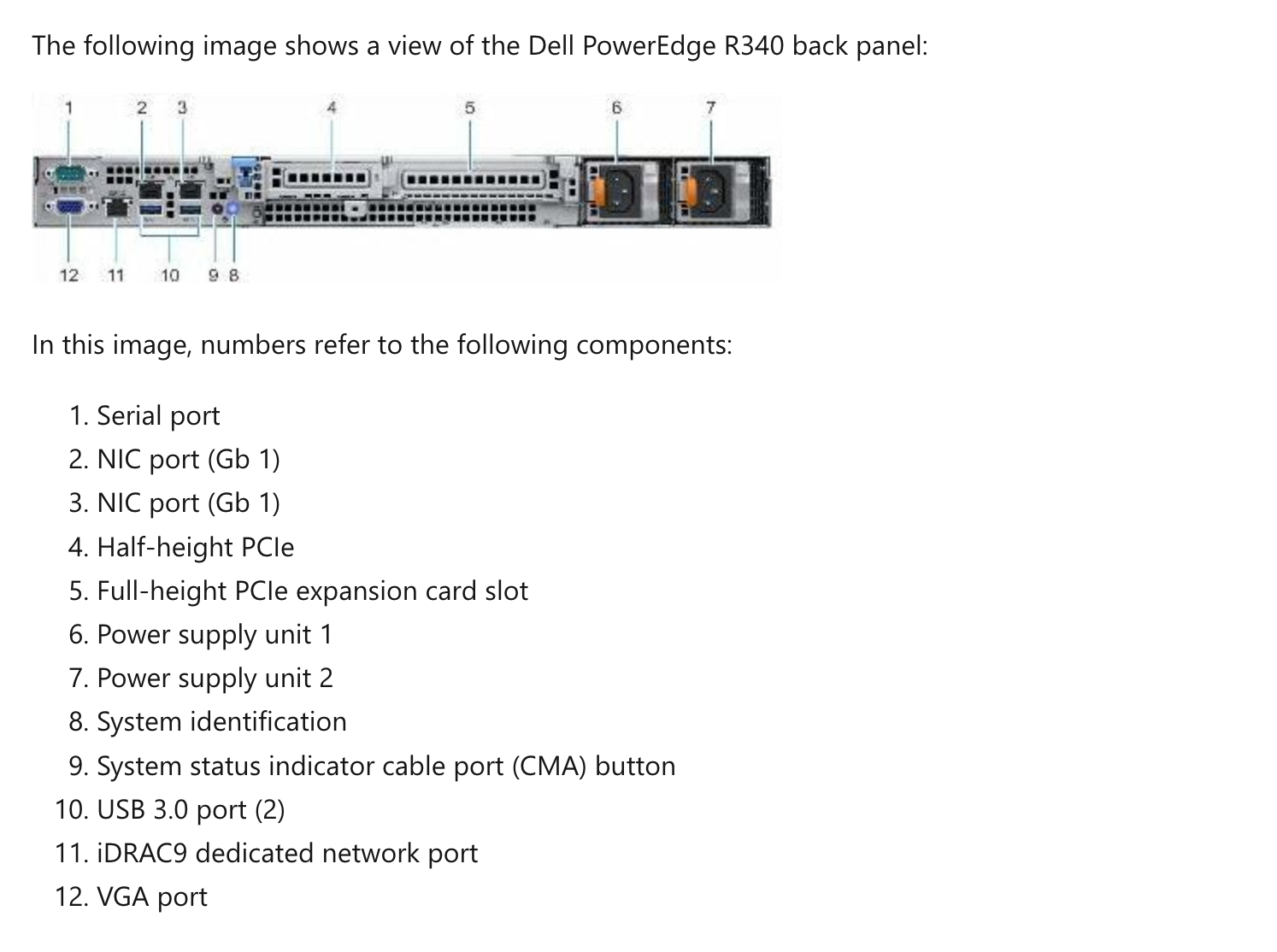 The following image shows a view of the Dell PowerEdge R340 back panel:

1 2 3 4 5 6 7

12 11 10 9 8

In this image, numbers refer to the following components:

1. Serial port
2. NIC port (Gb 1)
3. NIC port (Gb 1)
4. Half-height PCIe
5. Full-height PCIe expansion card slot
6. Power supply unit 1
7. Power supply unit 2
8. System identification
9. System status indicator cable port (CMA) button
10. USB 3.0 port (2)
11. iDRAC9 dedicated network port
12. VGA port