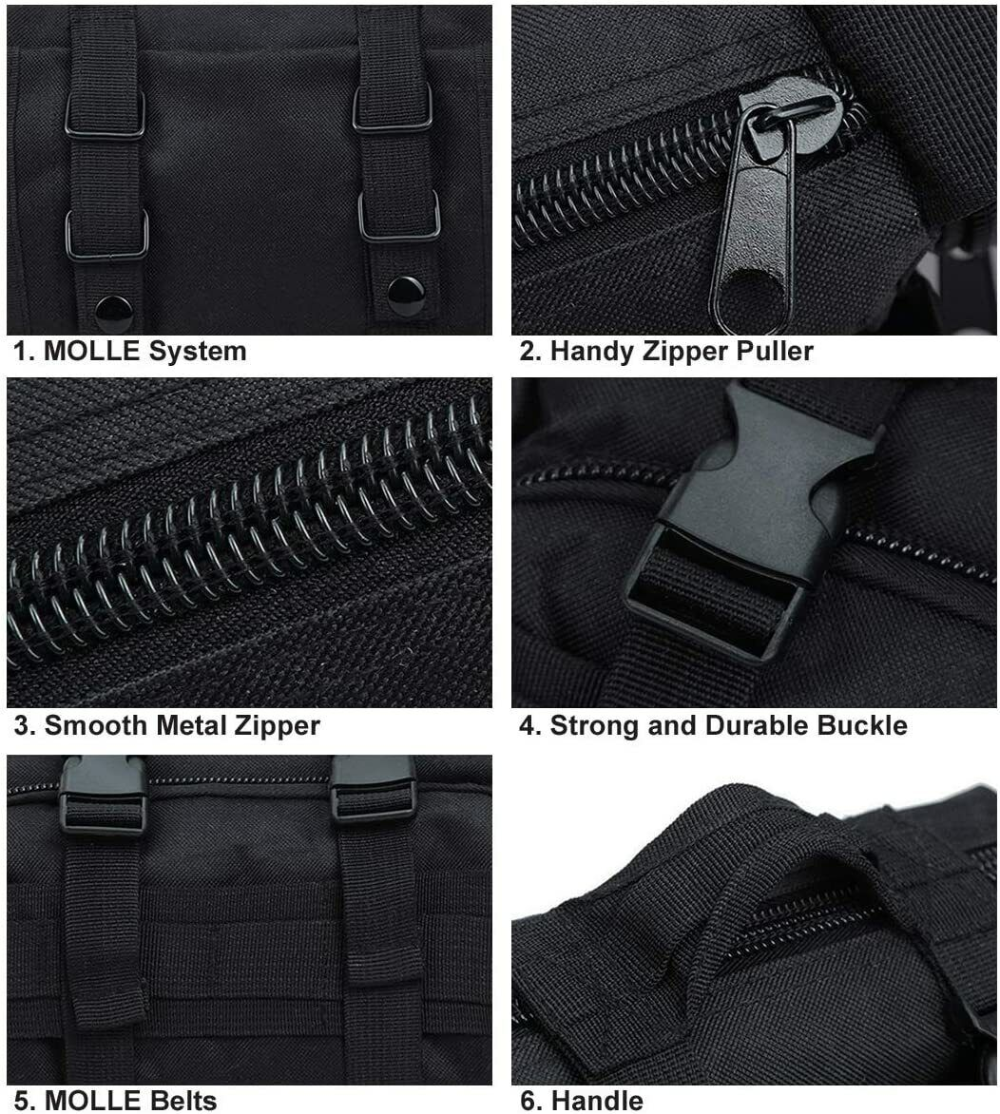 1. MOLLE System

2. Handy Zipper Puller

3. Smooth Metal Zipper

4. Strong and Durable Buckle

5. MOLLE Belts

6. Handle