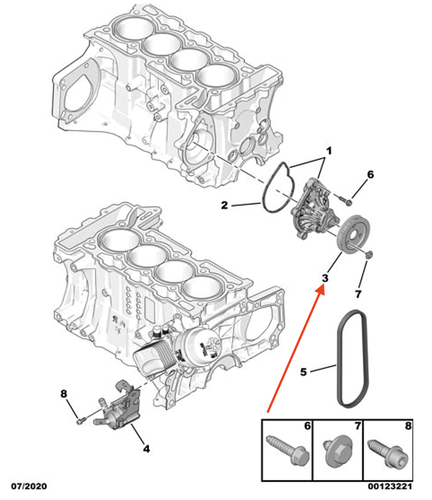 1
6
2
3
7
5
8
4
6
7
8
07/2020
00123221