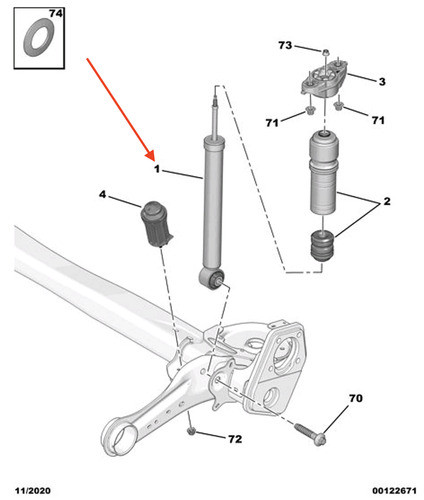 74

73

3

71

71

1

4

2

70

72

11/2020

00122671