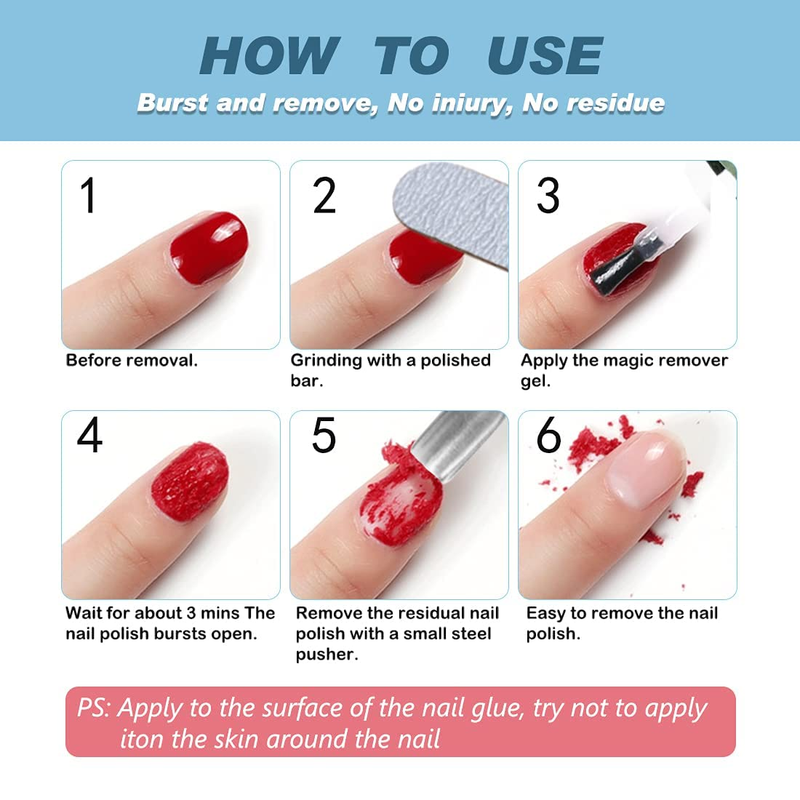 HOW TO USE
Burst and remove, No iniury, No residue

1
Before removal.

2
Grinding with a polished bar.

3
Apply the magic remover gel.

4
Wait for about 3 mins The nail polish bursts open.

5
Remove the residual nail polish with a small steel pusher.

6
Easy to remove the nail polish.

PS: Apply to the surface of the nail glue, try not to apply iton the skin around the nail