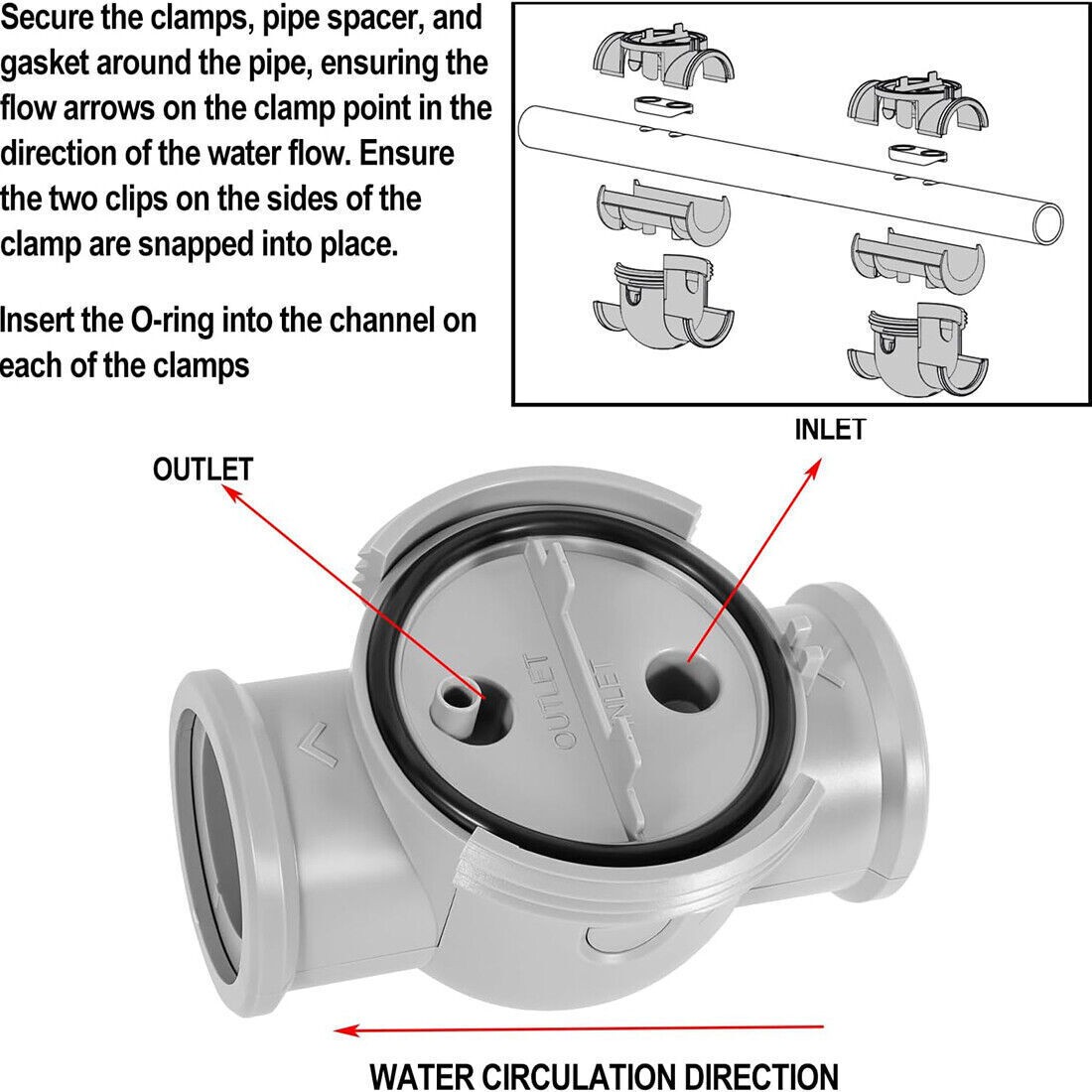 Secure the clamps, pipe spacer, and gasket around the pipe, ensuring the flow arrows on the clamp point in the direction of the water flow. Ensure the two clips on the sides of the clamp are snapped into place.

Insert the O-ring into the channel on each of the clamps

INLET

OUTLET

OUTLET

INLET

WATER CIRCULATION DIRECTION