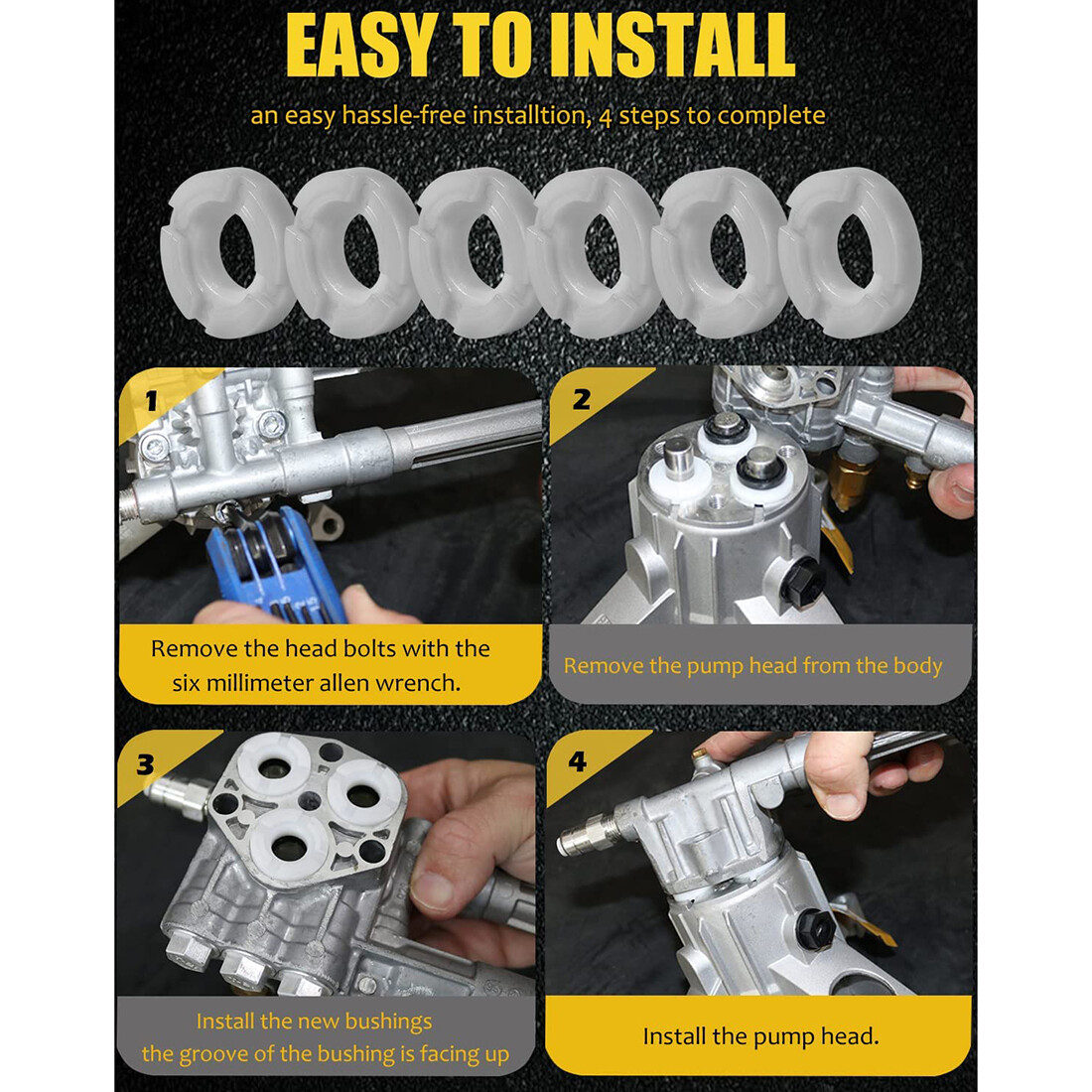 EASY TO INSTALL

an easy hassle-free installtion, 4 steps to complete

1

Remove the head bolts with the six millimeter allen wrench.

2

Remove the pump head from the body

3

Install the new bushings
the groove of the bushing is facing up

4

Install the pump head.