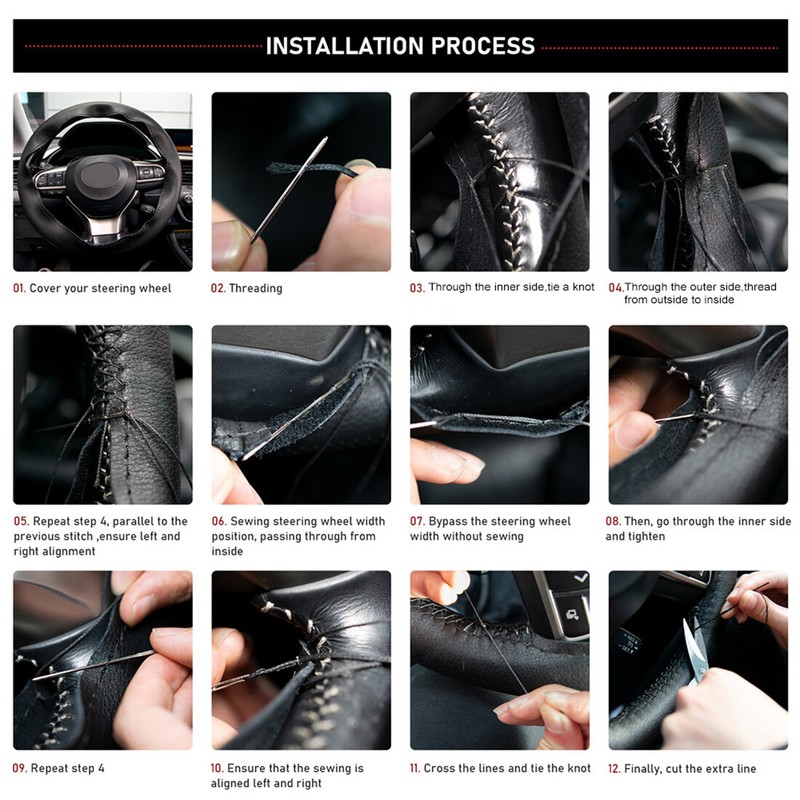 INSTALLATION PROCESS

01. Cover your steering wheel

02. Threading

03. Through the inner side,tie a knot

04.Through the outer side,thread from outside to inside

05. Repeat step 4, parallel to the previous stitch ,ensure left and right alignment

06. Sewing steering wheel width position, passing through from inside

07. Bypass the steering wheel width without sewing

08. Then, go through the inner side and tighten

09. Repeat step 4

10. Ensure that the sewing is aligned left and right

11. Cross the lines and tie the knot

12. Finally, cut the extra line