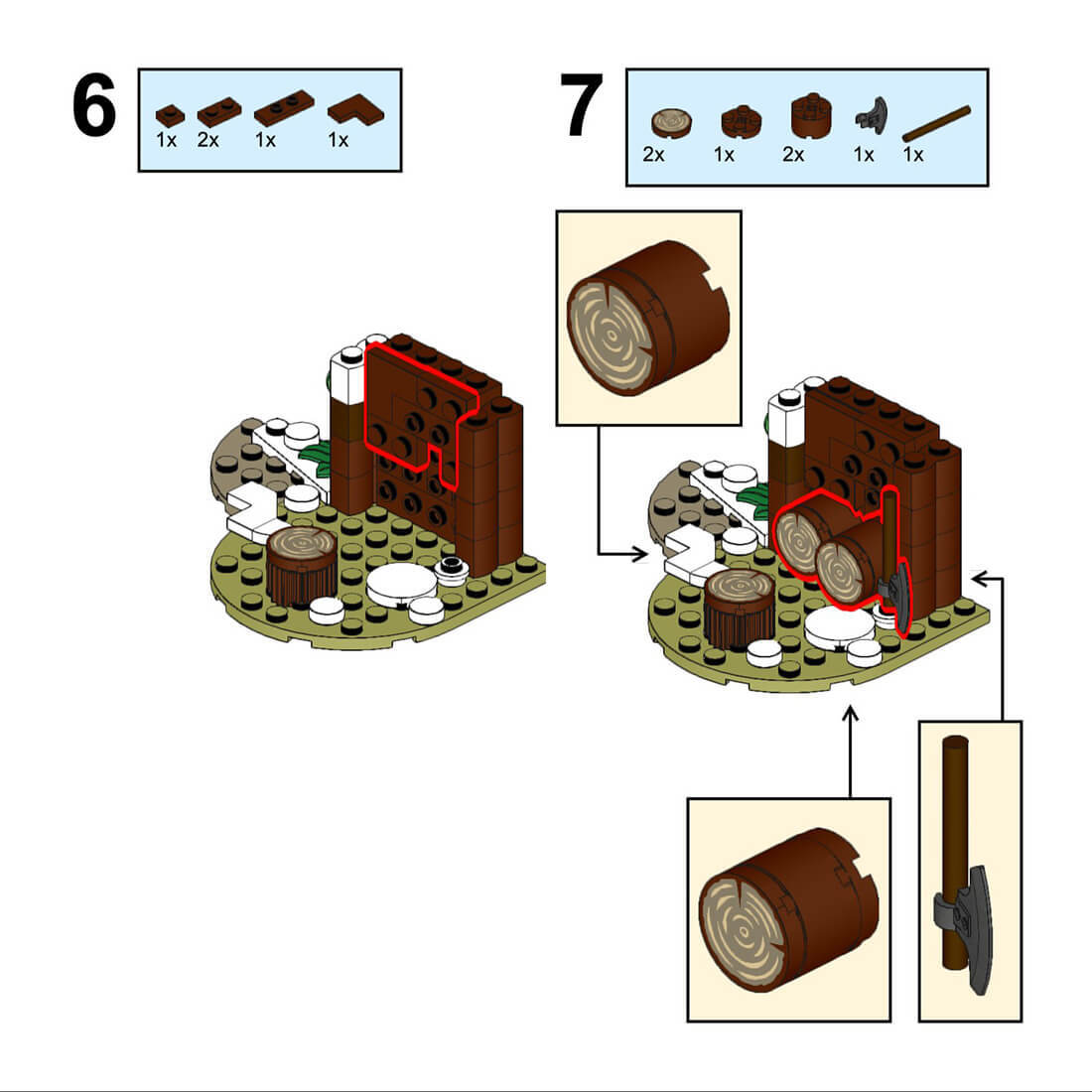 6

1x 2x 1x 1x

7

2x 1x 2x 1x 1x