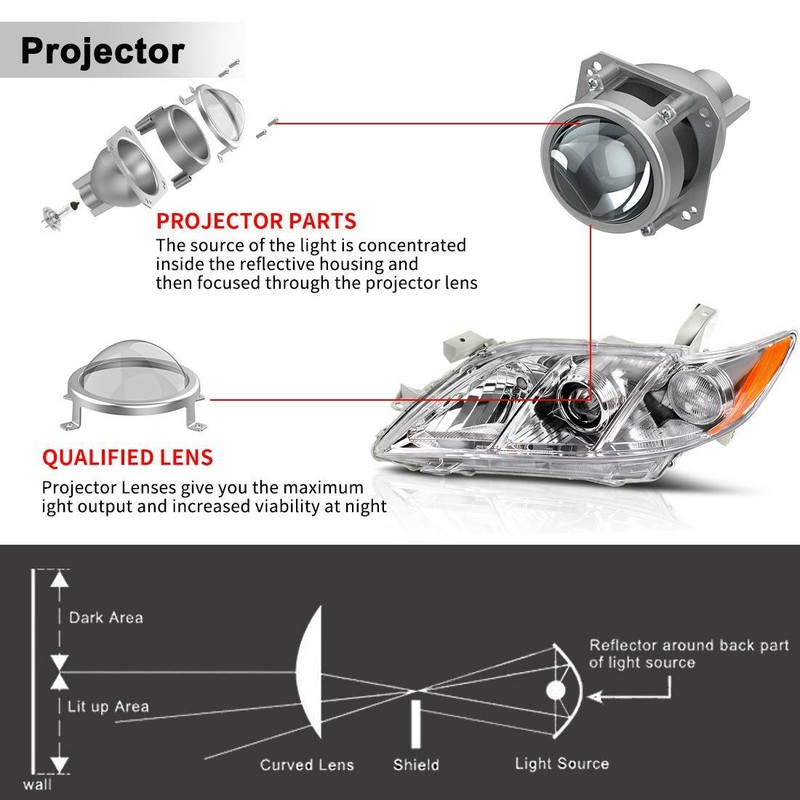 Projector

PROJECTOR PARTS
The source of the light is concentrated inside the reflective housing and then focused through the projector lens

QUALIFIED LENS
Projector Lenses give you the maximum ight output and increased viability at night

Dark Area

Lit up Area

wall

Curved Lens

Shield

Light Source

Reflector around back part of light source