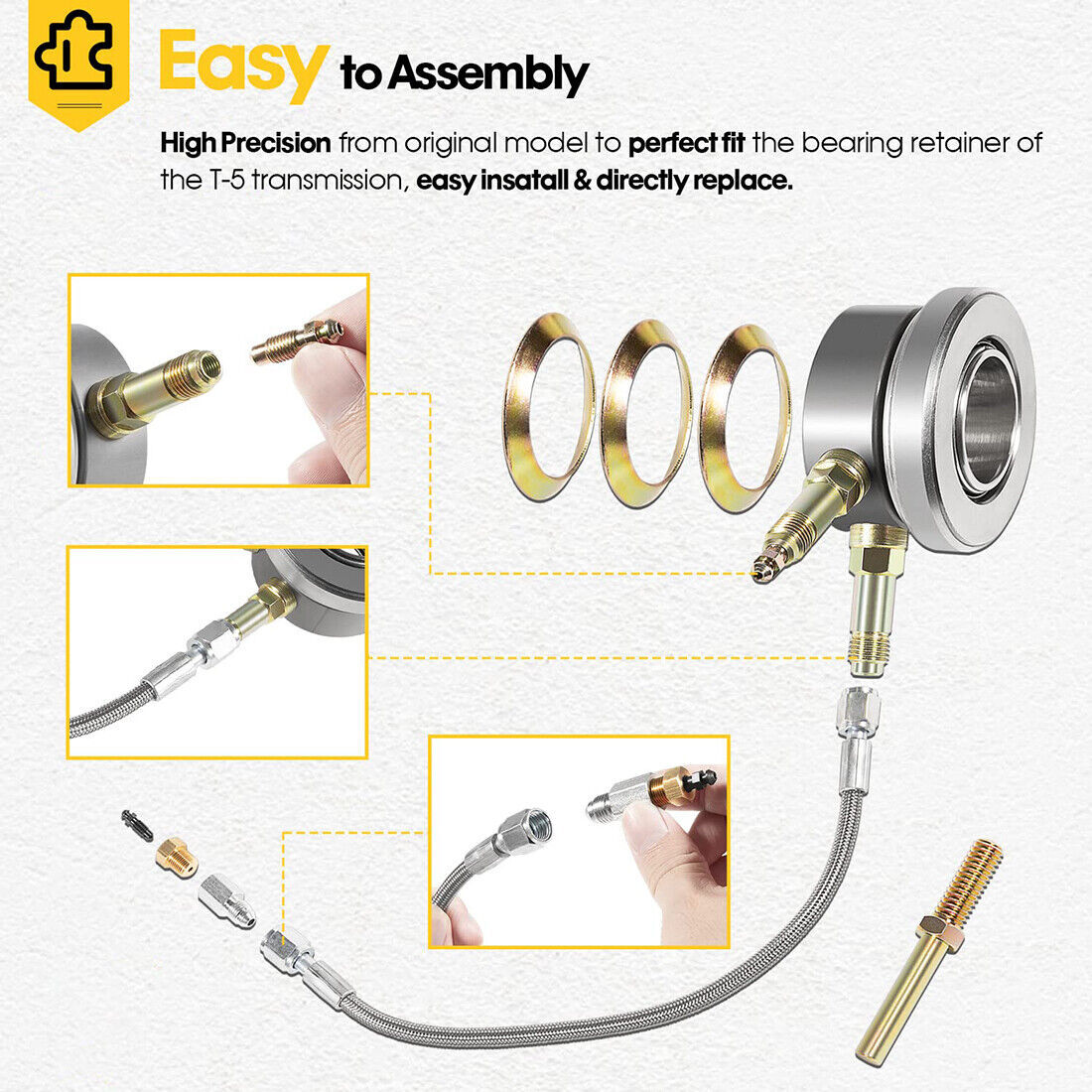 Easy to Assembly

High Precision from original model to perfect fit the bearing retainer of the T-5 transmission, easy insatall & directly replace.