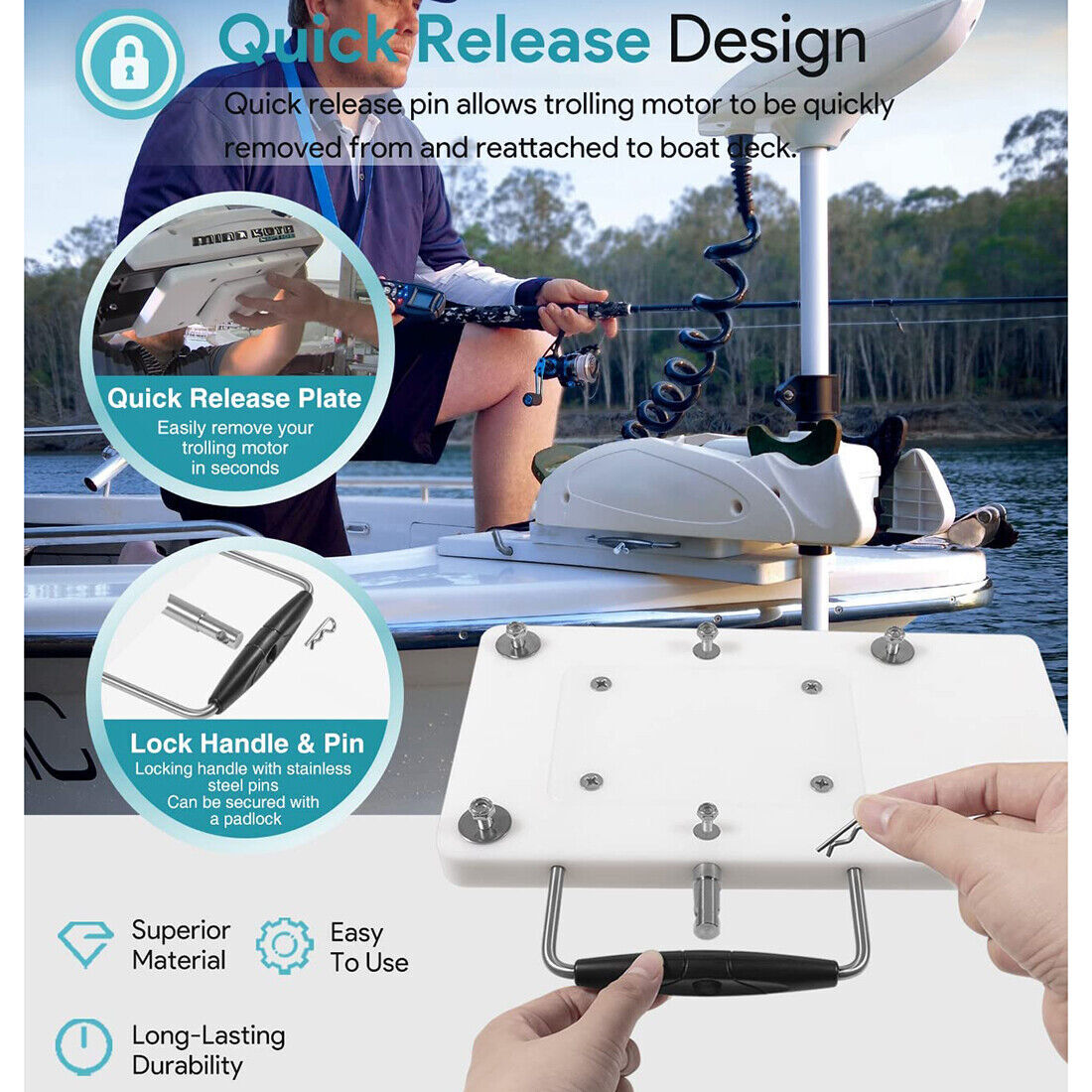 Quick Release Design

Quick release pin allows trolling motor to be quickly removed from and reattached to boat deck.

MINN KOTA

Quick Release Plate
Easily remove your trolling motor in seconds

Lock Handle & Pin
Locking handle with stainless steel pins
Can be secured with a padlock

Superior Material

Easy To Use

Long-Lasting Durability