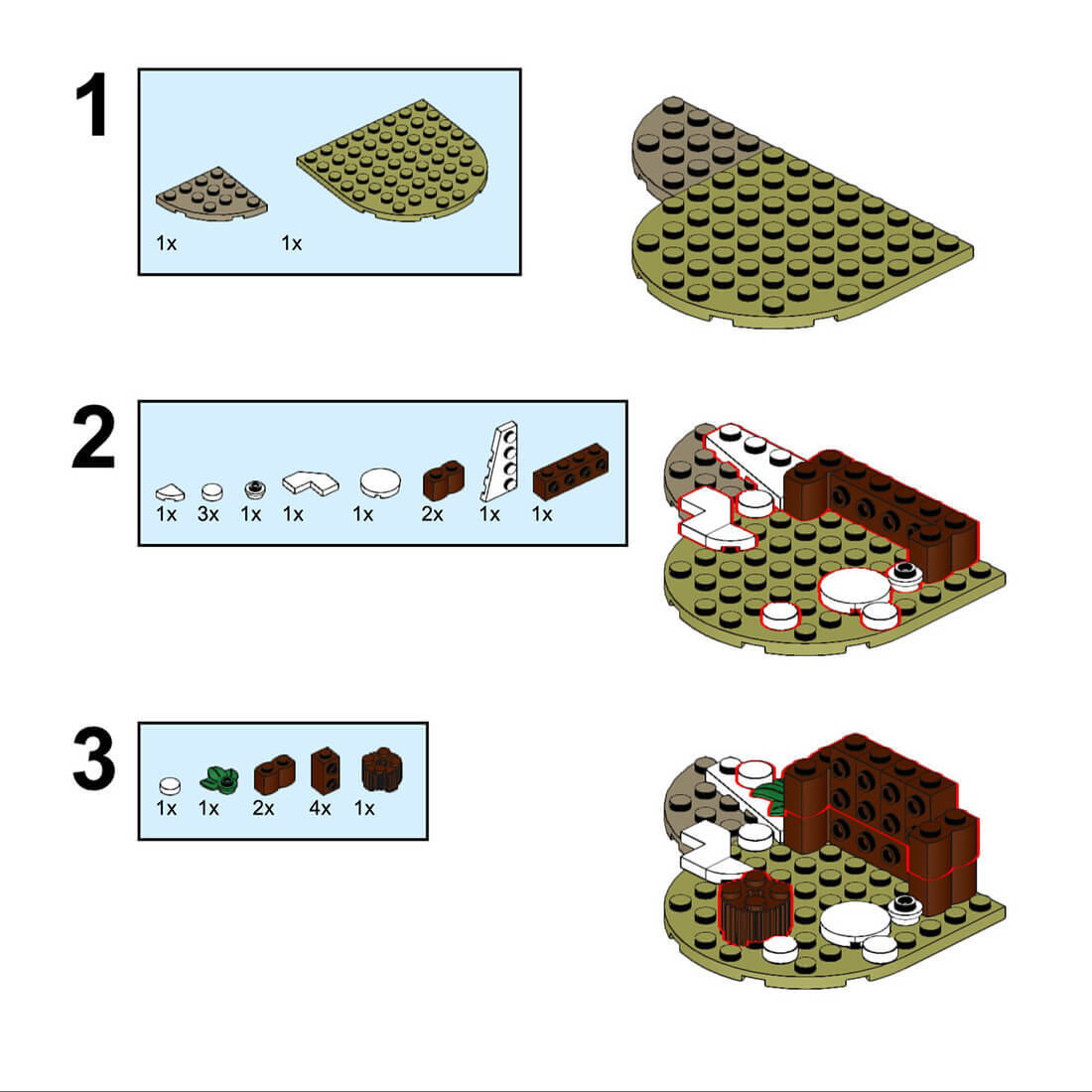 1

1x 1x

2

1x 3x 1x 1x 1x 2x 1x 1x

3

1x 1x 2x 4x 1x