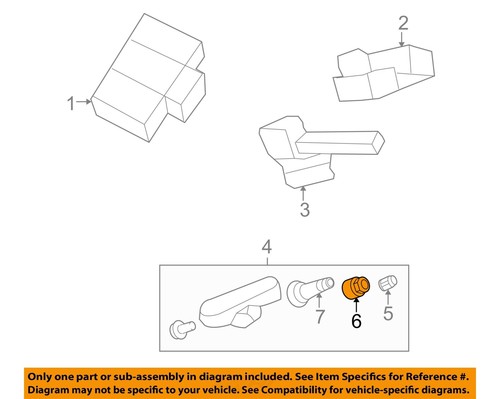 1
2
3
4
7
6
5

Only one part or sub-assembly in diagram included. See Item Specifics for Reference #.
Diagram may not be specific to your vehicle. See Compatibility for vehicle-specific diagrams.