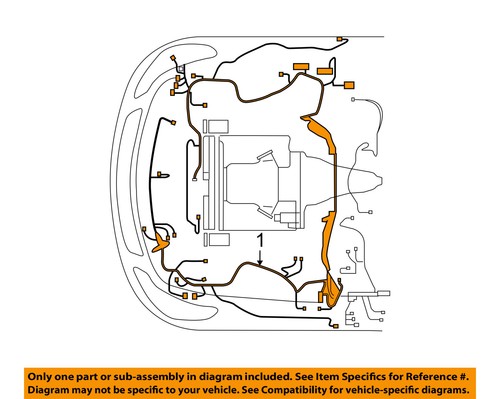 1

Only one part or sub-assembly in diagram included. See Item Specifics for Reference #.
Diagram may not be specific to your vehicle. See Compatibility for vehicle-specific diagrams.