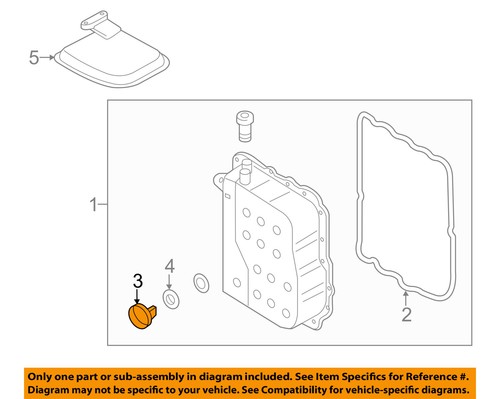 5
1
3
4
2

Only one part or sub-assembly in diagram included. See Item Specifics for Reference #.
Diagram may not be specific to your vehicle. See Compatibility for vehicle-specific diagrams.