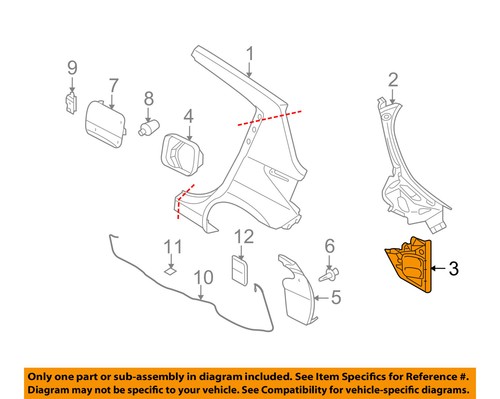 9
7
8
4
1
2
3
11
12
6
10
5

Only one part or sub-assembly in diagram included. See Item Specifics for Reference #.
Diagram may not be specific to your vehicle. See Compatibility for vehicle-specific diagrams.