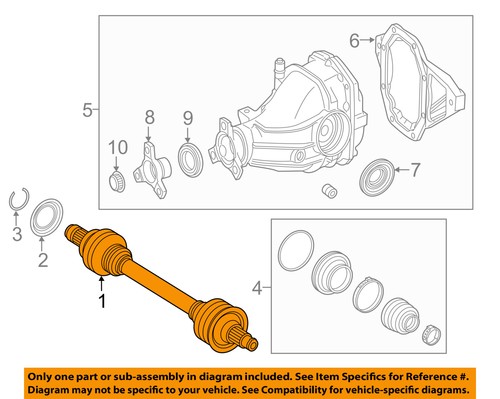 6
5
8
9
10
7
3
2
1
4

Only one part or sub-assembly in diagram included. See Item Specifics for Reference #. Diagram may not be specific to your vehicle. See Compatibility for vehicle-specific diagrams.