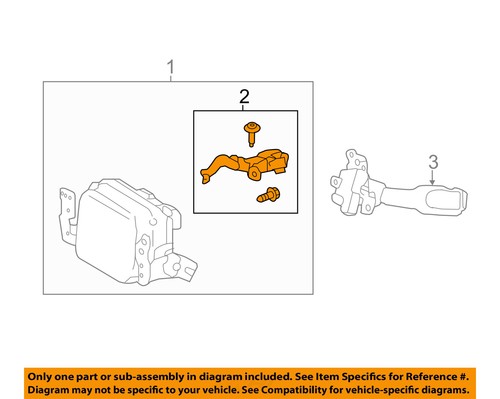 1

2

3

Only one part or sub-assembly in diagram included. See Item Specifics for Reference #. Diagram may not be specific to your vehicle. See Compatibility for vehicle-specific diagrams.