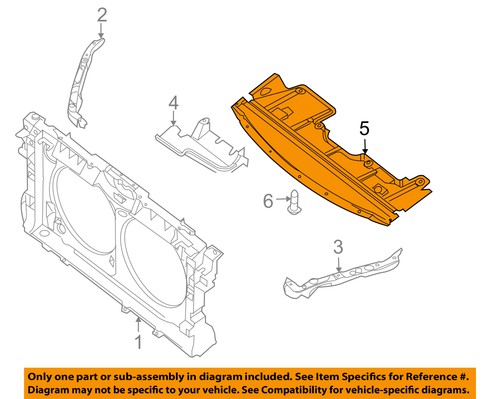 2

4

5

6

3

1

Only one part or sub-assembly in diagram included. See Item Specifics for Reference #. Diagram may not be specific to your vehicle. See Compatibility for vehicle-specific diagrams.