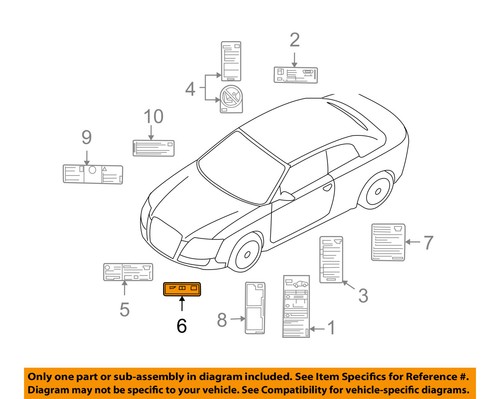 2

4

10

9

7

3

5

6

8

1

Only one part or sub-assembly in diagram included. See Item Specifics for Reference #. Diagram may not be specific to your vehicle. See Compatibility for vehicle-specific diagrams.