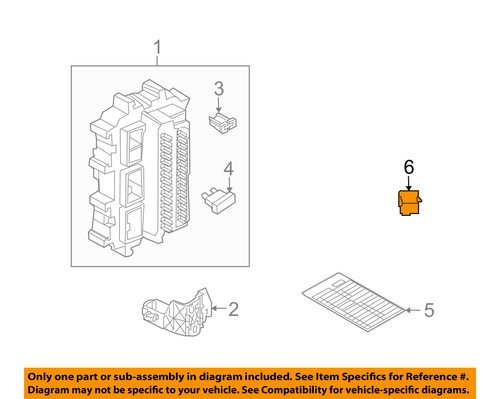 1

3

4

6

2

5

Only one part or sub-assembly in diagram included. See Item Specifics for Reference #. Diagram may not be specific to your vehicle. See Compatibility for vehicle-specific diagrams.