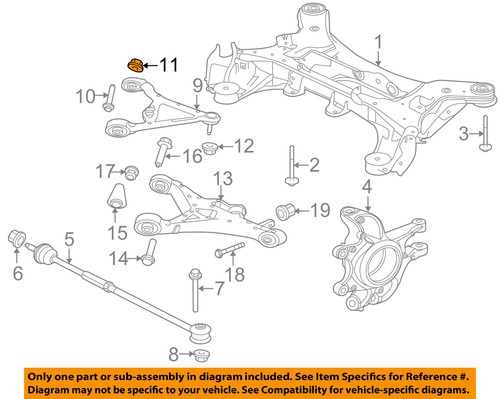 11
1
10
9
3
12
16
2
17
13
4
19
15
5
6
14
18
7
8

Only one part or sub-assembly in diagram included. See Item Specifics for Reference #.
Diagram may not be specific to your vehicle. See Compatibility for vehicle-specific diagrams.