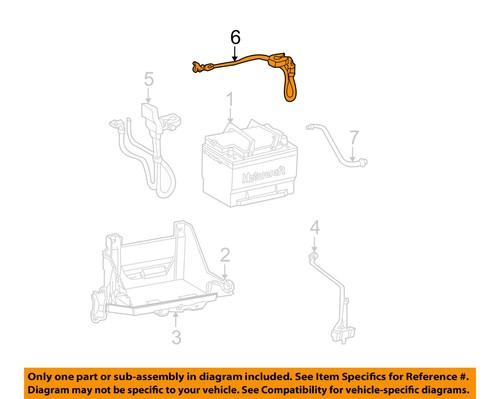 6

5

1

7

Motorcraft

4

2

3

Only one part or sub-assembly in diagram included. See Item Specifics for Reference #.
Diagram may not be specific to your vehicle. See Compatibility for vehicle-specific diagrams.