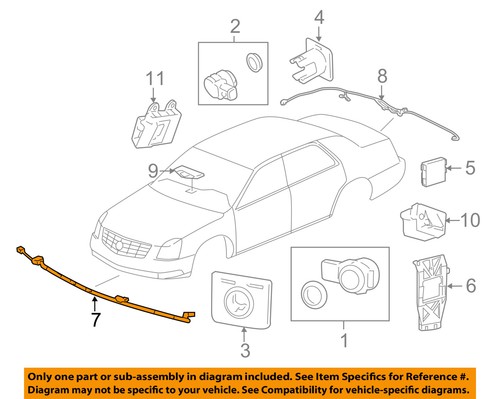 2
4
11
8
9
5
10
6
7
3
1

Only one part or sub-assembly in diagram included. See Item Specifics for Reference #. Diagram may not be specific to your vehicle. See Compatibility for vehicle-specific diagrams.