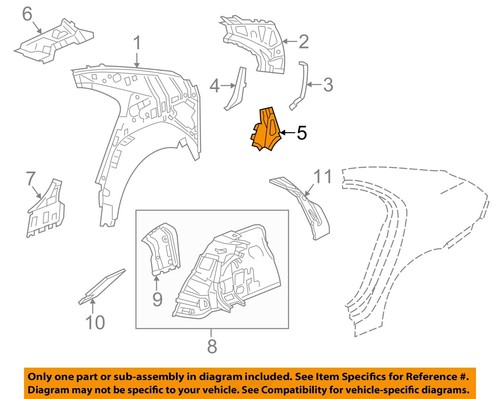 6

1

2

4

3

5

7

11

9

10

8

Only one part or sub-assembly in diagram included. See Item Specifics for Reference #.
Diagram may not be specific to your vehicle. See Compatibility for vehicle-specific diagrams.