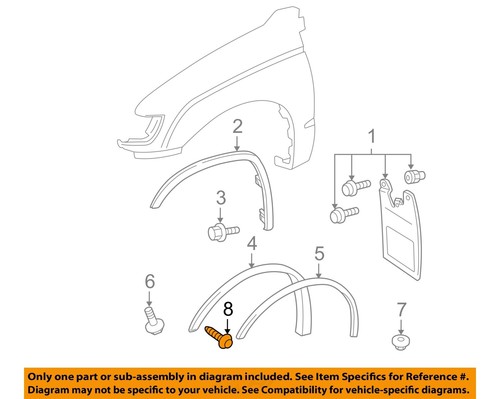 2

1

3

4

5

6

8

7

Only one part or sub-assembly in diagram included. See Item Specifics for Reference #.
Diagram may not be specific to your vehicle. See Compatibility for vehicle-specific diagrams.