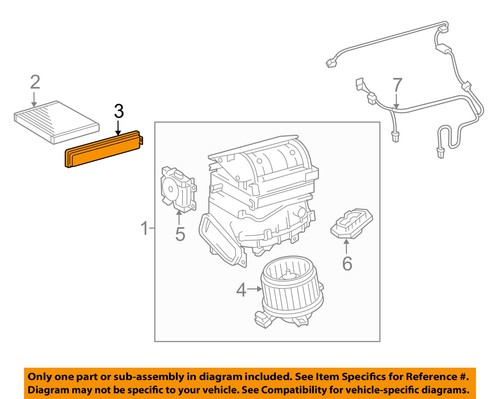 2

3

7

1

5

6

4

Only one part or sub-assembly in diagram included. See Item Specifics for Reference #.
Diagram may not be specific to your vehicle. See Compatibility for vehicle-specific diagrams.