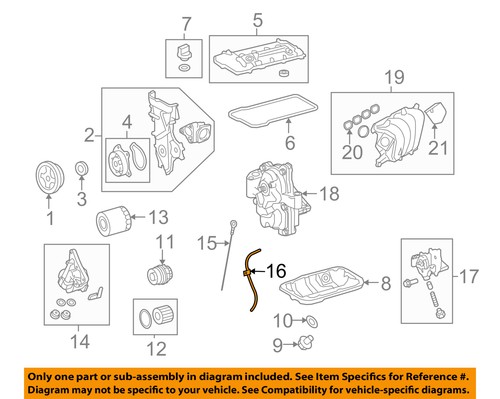 7
5
19
2
4
6
20
21
3
1
18
13
11
15
16
8
17
14
12
10
9

Only one part or sub-assembly in diagram included. See Item Specifics for Reference #.
Diagram may not be specific to your vehicle. See Compatibility for vehicle-specific diagrams.