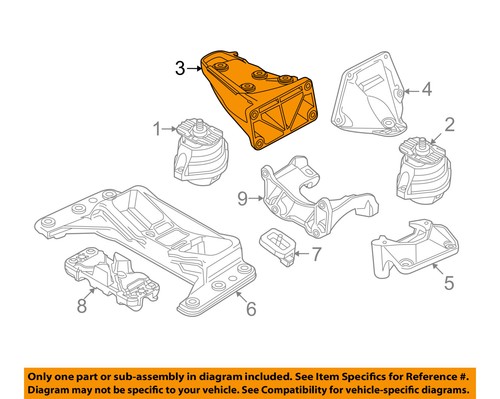 3
4
1
2
9
7
5
8
6

Only one part or sub-assembly in diagram included. See Item Specifics for Reference #. Diagram may not be specific to your vehicle. See Compatibility for vehicle-specific diagrams.