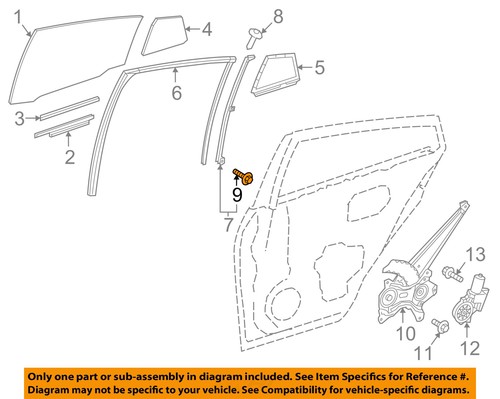 1
4
8
5
6
3
2
9
7
13
10
11
12

Only one part or sub-assembly in diagram included. See Item Specifics for Reference #.
Diagram may not be specific to your vehicle. See Compatibility for vehicle-specific diagrams.