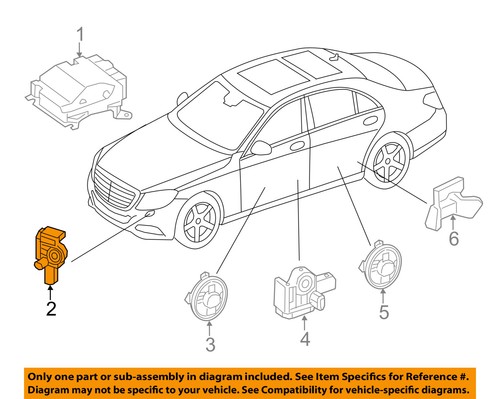 1

2

3

4

5

6

Only one part or sub-assembly in diagram included. See Item Specifics for Reference #.
Diagram may not be specific to your vehicle. See Compatibility for vehicle-specific diagrams.